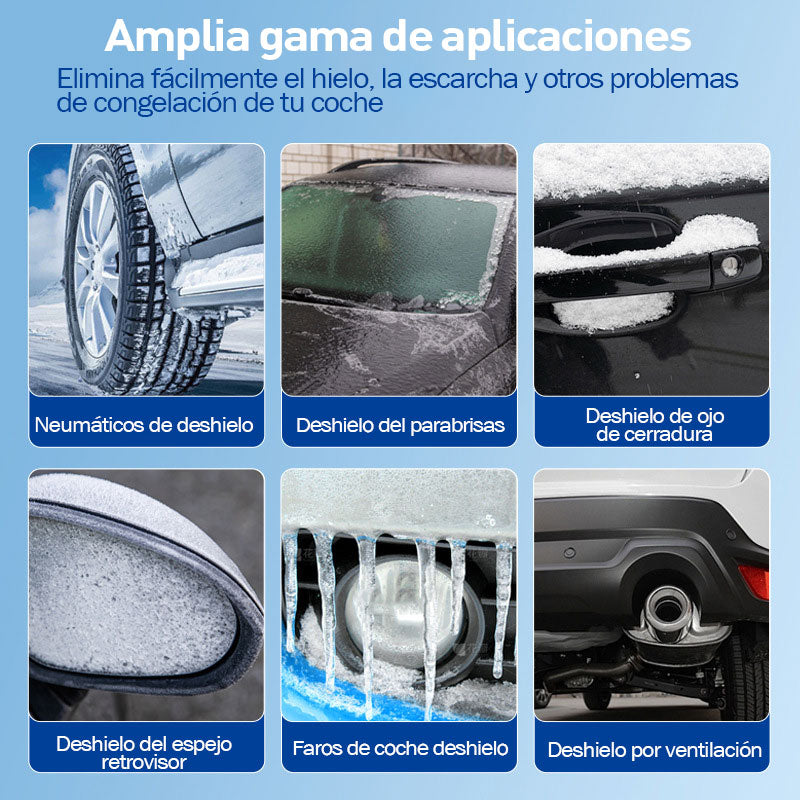 Amplia gama de aplicaciones

Elimina fácilmente el hielo, la escarcha y otros problemas de congelación de tu coche

Neumáticos de deshielo

Deshielo del parabrisas

Deshielo de ojo de cerradura

Deshielo del espejo retrovisor

Faros de coche deshielo

Deshielo por ventilación