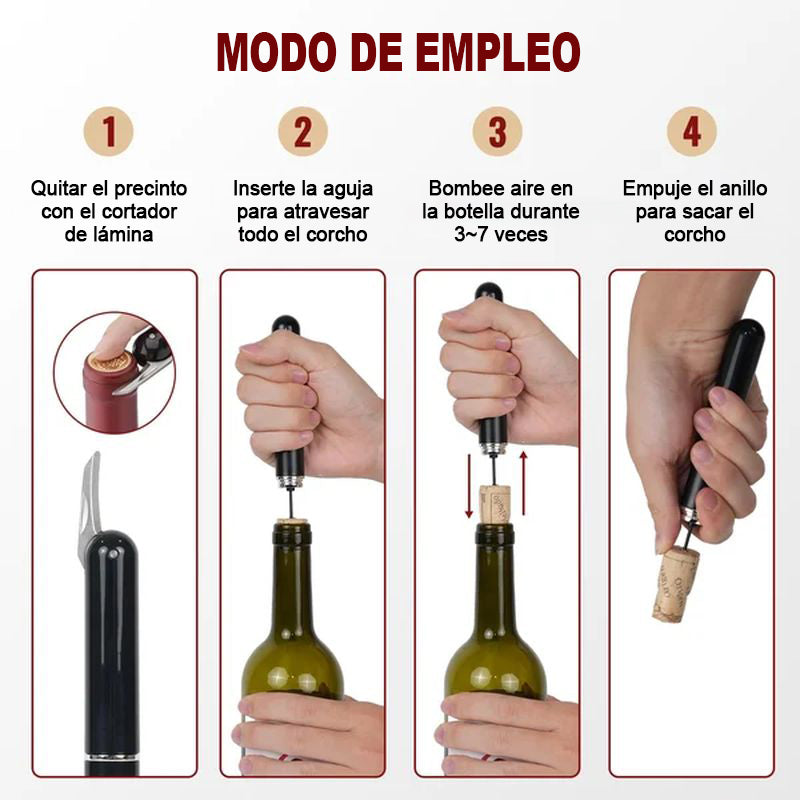 MODO DE EMPLEO

1
Quitar el precinto con el cortador de lámina

2
Inserte la aguja para atravesar todo el corcho

3
Bombee aire en la botella durante 3~7 veces

4
Empuje el anillo para sacar el corcho