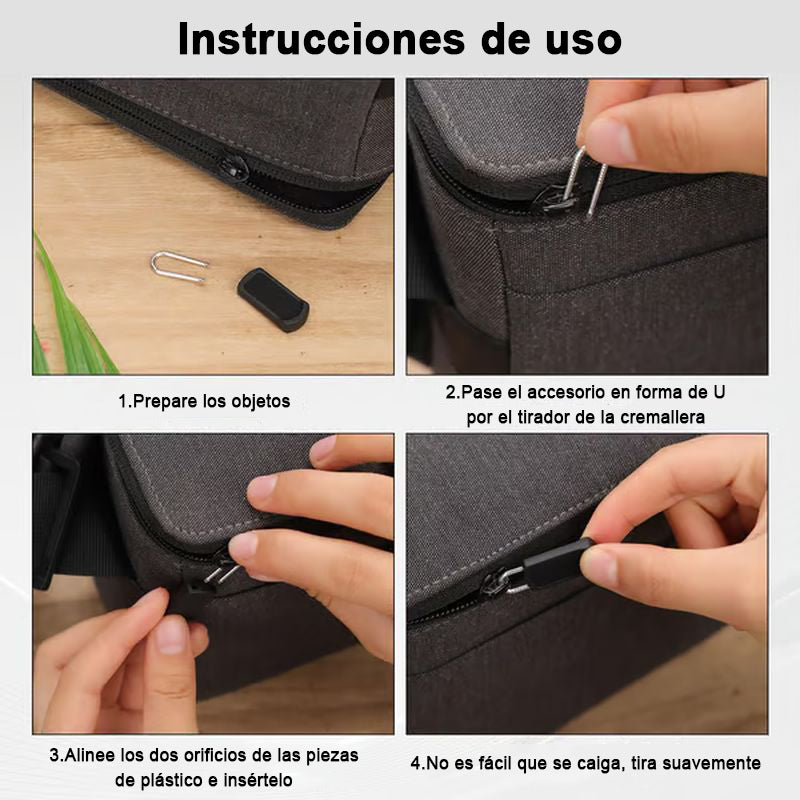 Instrucciones de uso

1.Prepare los objetos

2.Pase el accesorio en forma de U por el tirador de la cremallera

3.Alinee los dos orificios de las piezas de plástico e insértelo

4.No es fácil que se caiga, tira suavemente