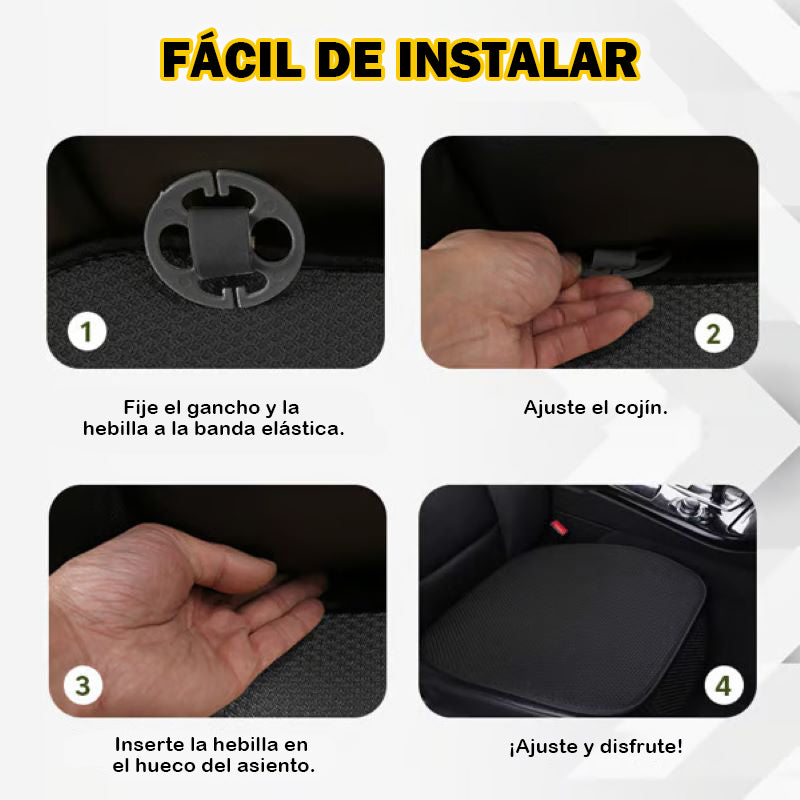 FÁCIL DE INSTALAR

1

Fije el gancho y la hebilla a la banda elástica.

2

Ajuste el cojín.

3

Inserte la hebilla en el hueco del asiento.

4

¡Ajuste y disfrute!