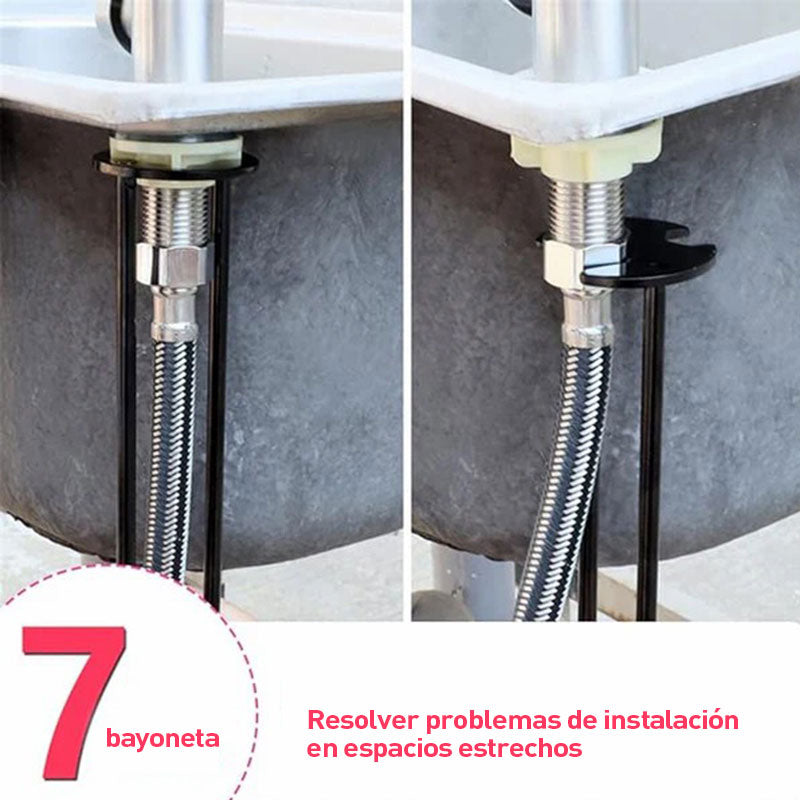 7 bayoneta

Resolver problemas de instalación en espacios estrechos