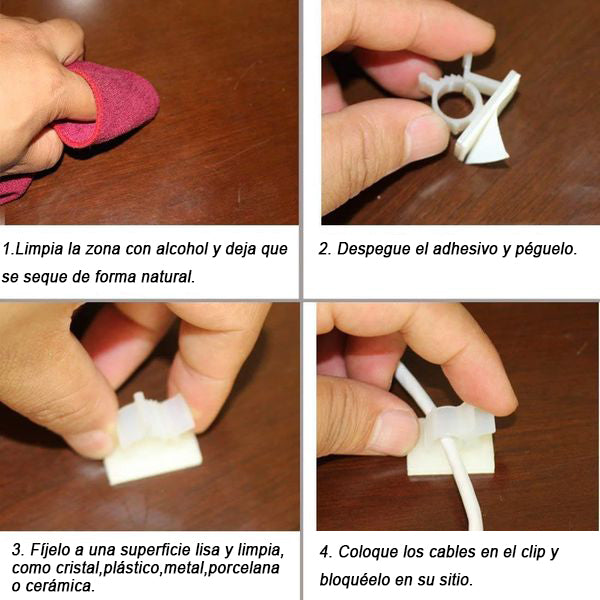 1.Limpia la zona con alcohol y deja que se seque de forma natural.

2. Despegue el adhesivo y péguelo.

3. Fíjelo a una superficie lisa y limpia, como cristal,plástico,metal,porcelana o cerámica.

4. Coloque los cables en el clip y bloquéelo en su sitio.