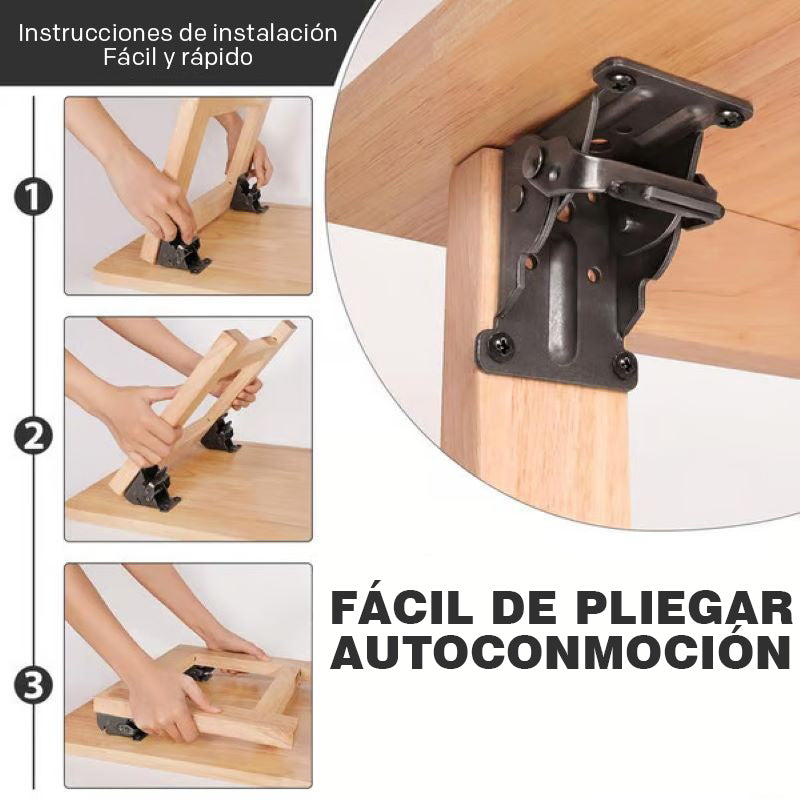 Instrucciones de instalación
Fácil y rápido

1

2

3

FÁCIL DE PLIEGAR
AUTOCONMOCIÓN