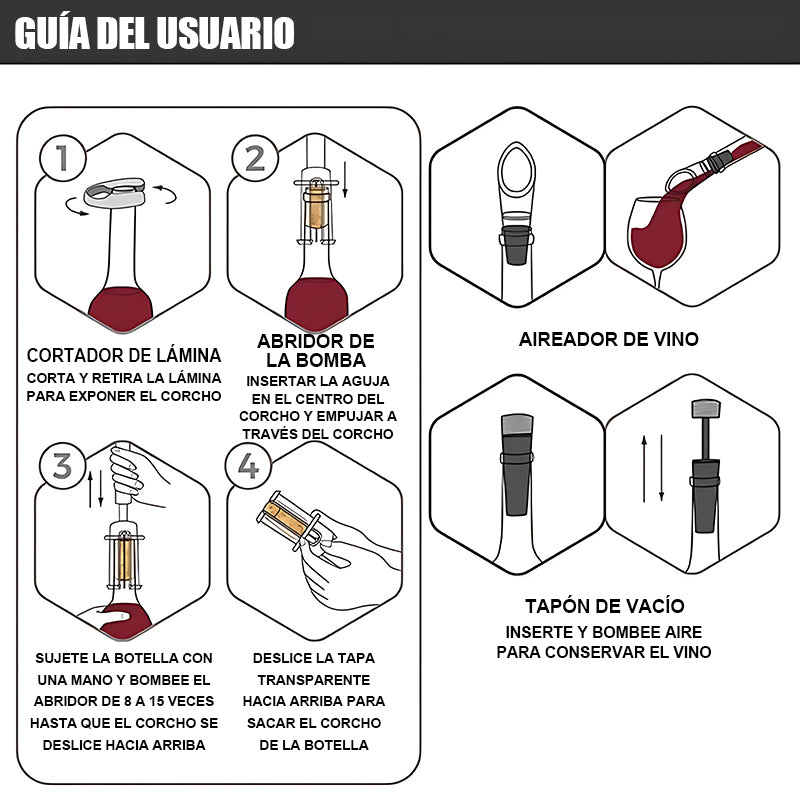 GUÍA DEL USUARIO

1

CORTADOR DE LÁMINA

CORTA Y RETIRA LA LÁMINA PARA EXPONER EL CORCHO

2

ABRIDOR DE LA BOMBA

INSERTAR LA AGUJA EN EL CENTRO DEL CORCHO Y EMPUJAR A TRAVÉS DEL CORCHO

3

SUJETE LA BOTELLA CON UNA MANO Y BOMBEE EL ABRIDOR DE 8 A 15 VECES HASTA QUE EL CORCHO SE DESLICE HACIA ARRIBA

4

DESLICE LA TAPA TRANSPARENTE HACIA ARRIBA PARA SACAR EL CORCHO DE LA BOTELLA

AIREADOR DE VINO

TAPÓN DE VACÍO

INSERTE Y BOMBEE AIRE PARA CONSERVAR EL VINO