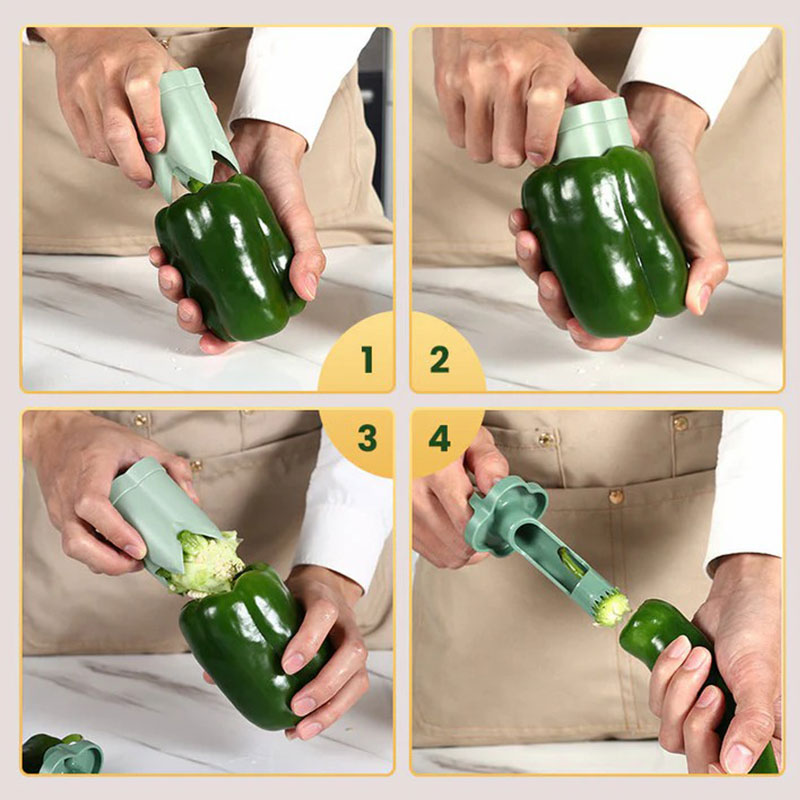 1

2

3

4