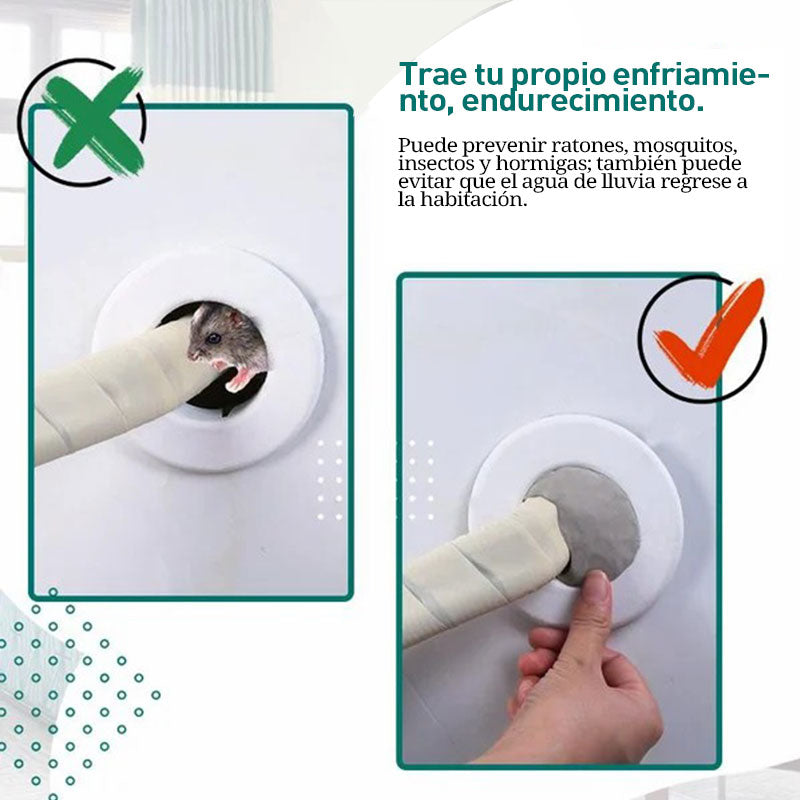 Trae tu propio enfriamiento, endurecimiento.

Puede prevenir ratones, mosquitos, insectos y hormigas; también puede evitar que el agua de lluvia regrese a la habitación.