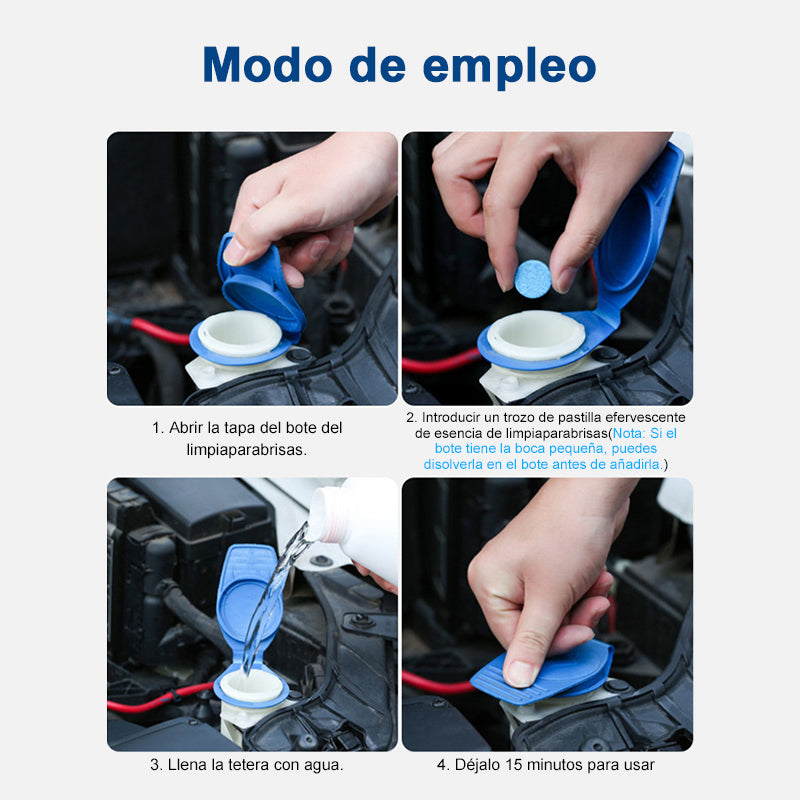 Modo de empleo

1. Abrir la tapa del bote del limpiaparabrisas.

2. Introducir un trozo de pastilla efervescente de esencia de limpiaparabrisas(Nota: Si el bote tiene la boca pequeña, puedes disolverla en el bote antes de añadirla.)

3. Llena la tetera con agua.

4. Déjalo 15 minutos para usar