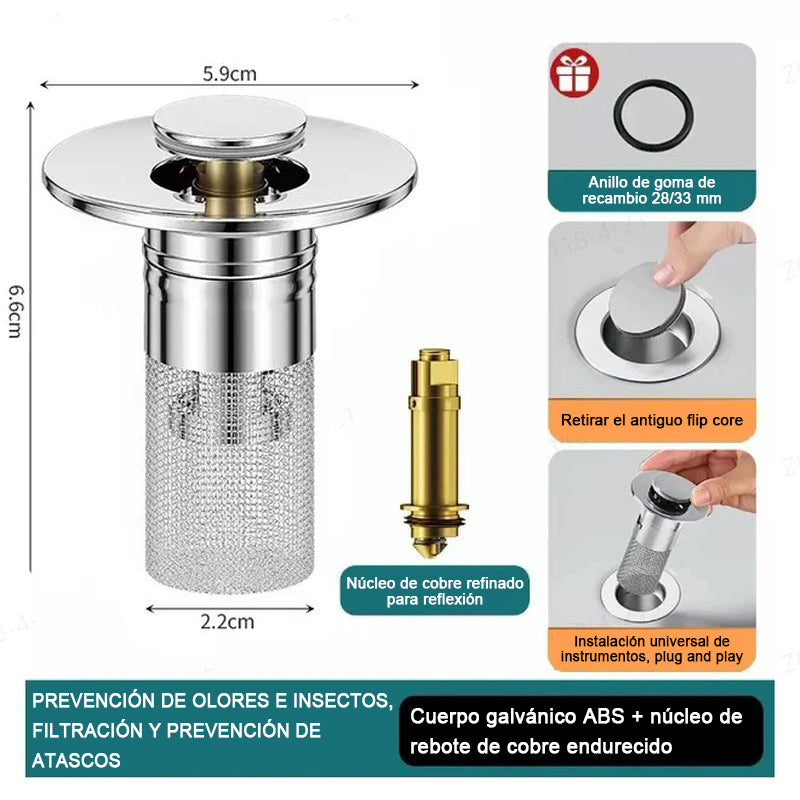 5.9cm

6.6cm

2.2cm

Núcleo de cobre refinado para reflexión

Anillo de goma de recambio 28/33 mm

Retirar el antiguo flip core

Instalación universal de instrumentos, plug and play

PREVENCIÓN DE OLORES E INSECTOS, FILTRACIÓN Y PREVENCIÓN DE ATASCOS

Cuerpo galvánico ABS + núcleo de rebote de cobre endurecido