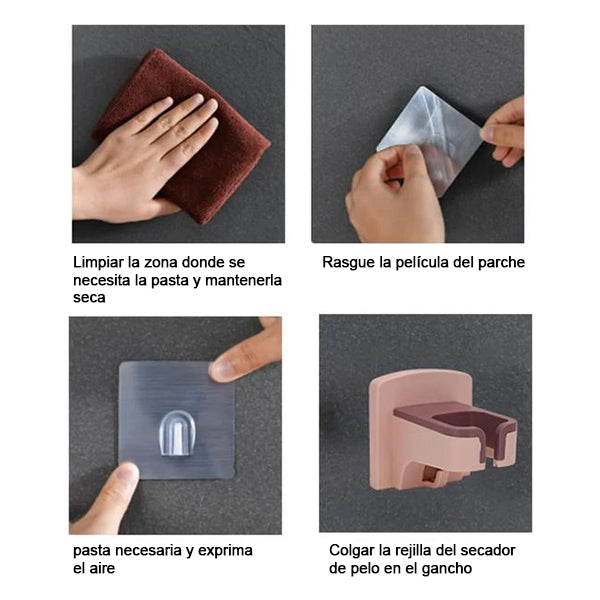 Limpiar la zona donde se necesita la pasta y mantenerla seca

Rasgue la película del parche

pasta necesaria y exprima el aire

Colgar la rejilla del secador de pelo en el gancho