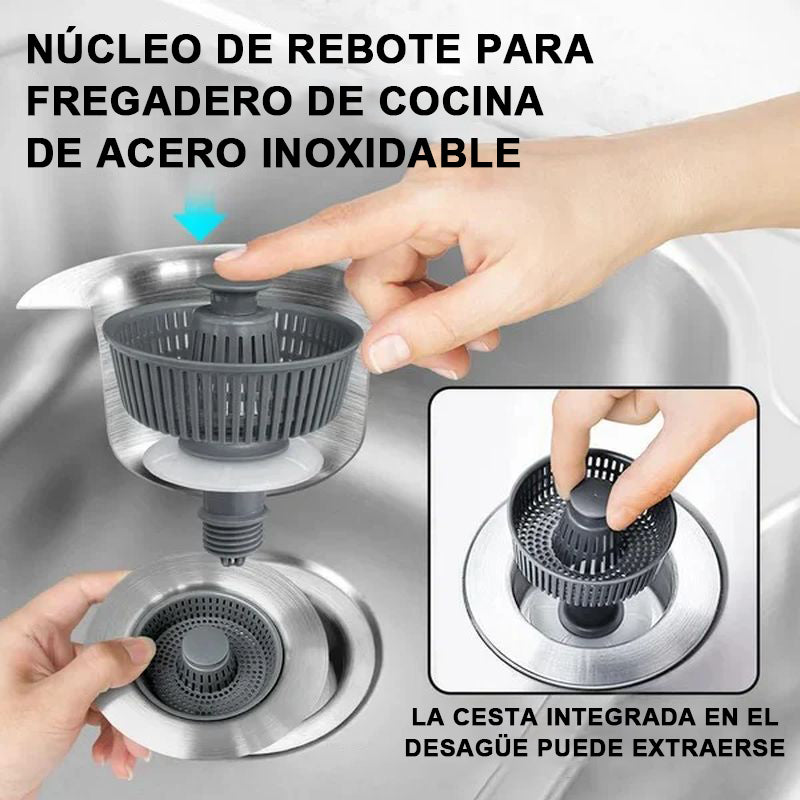 NÚCLEO DE REBOTE PARA FREGADERO DE COCINA DE ACERO INOXIDABLE

LA CESTA INTEGRADA EN EL DESAGÜE PUEDE EXTRAERSE