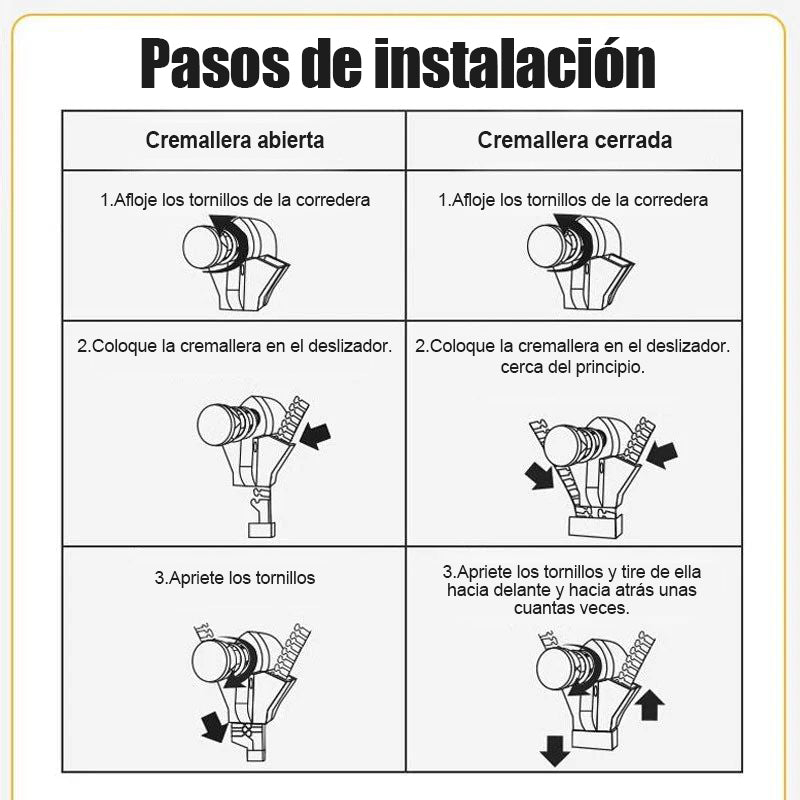 Pasos de instalación

| Cremallera abierta | Cremallera cerrada |
|---|---|
| 1.Afloje los tornillos de la corredera | 1.Afloje los tornillos de la corredera |
| 2.Coloque la cremallera en el deslizador. | 2.Coloque la cremallera en el deslizador. cerca del principio. |
| 3.Apriete los tornillos | 3.Apriete los tornillos y tire de ella hacia delante y hacia atrás unas cuantas veces. |