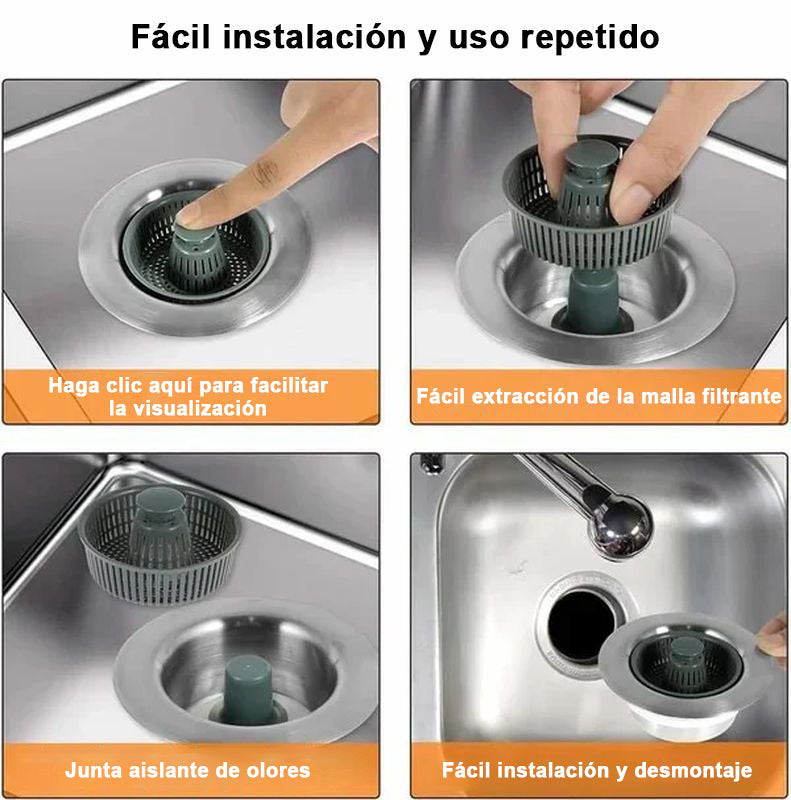 Fácil instalación y uso repetido

Haga clic aquí para facilitar la visualización

Fácil extracción de la malla filtrante

Junta aislante de olores

Fácil instalación y desmontaje