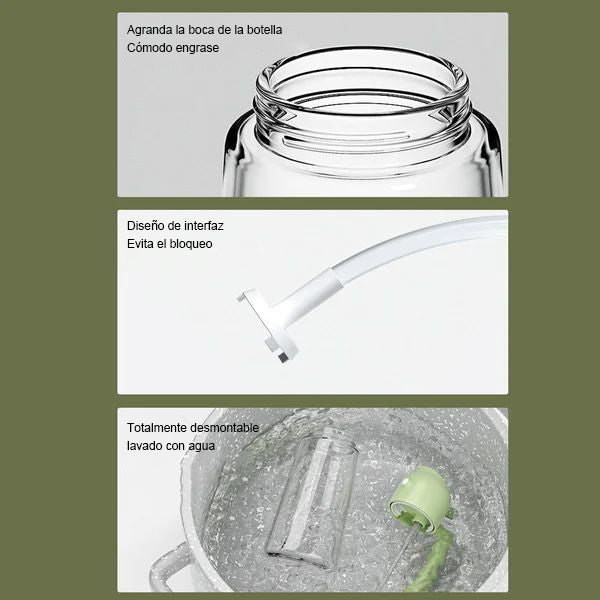 Agranda la boca de la botella
Cómodo engrase

Diseño de interfaz
Evita el bloqueo

Totalmente desmontable
lavado con agua