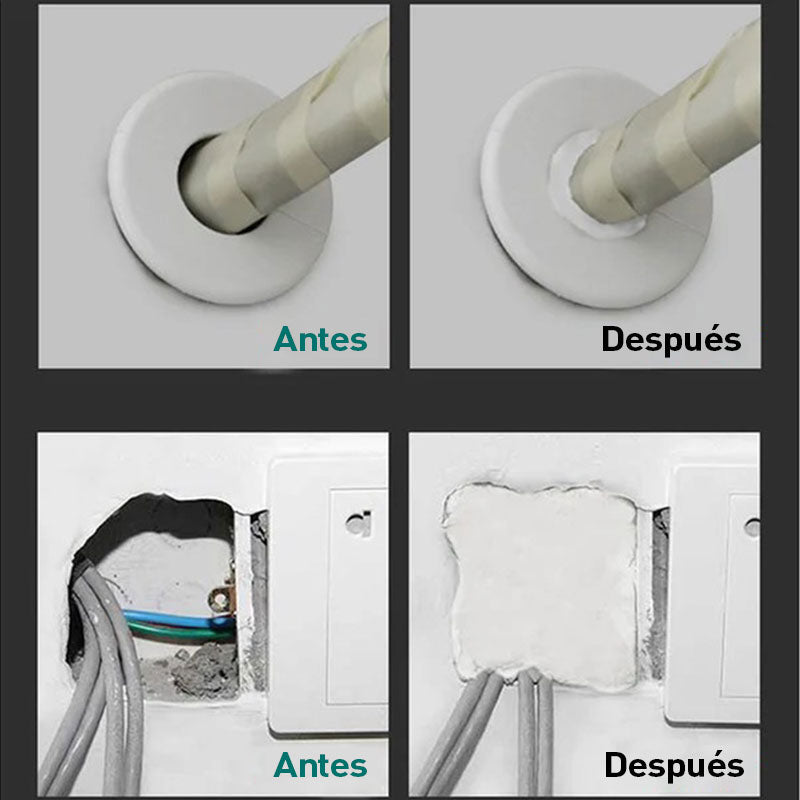 Antes

Después

Antes

Después