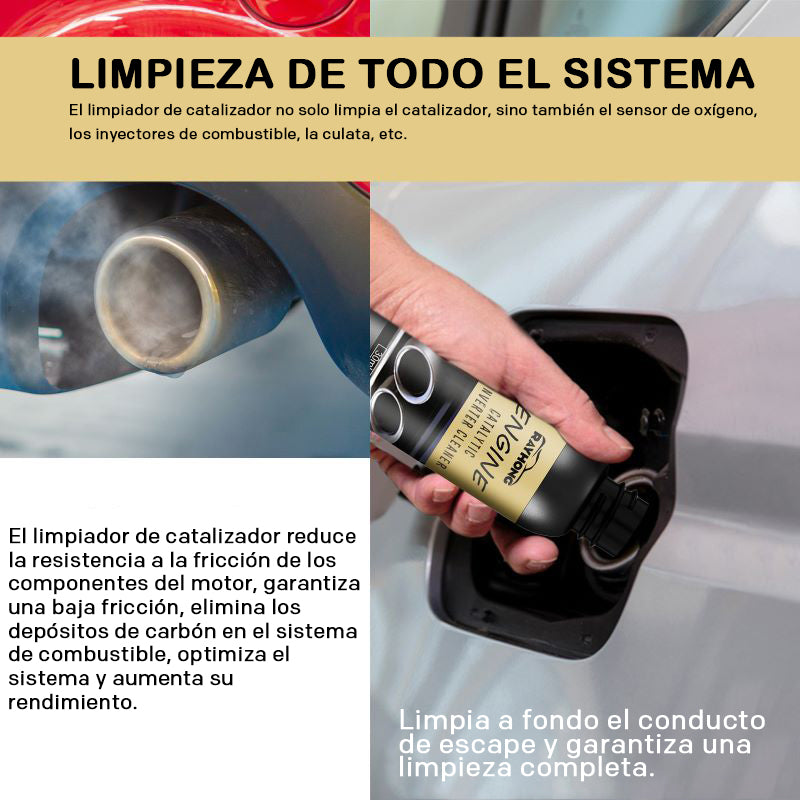 LIMPIEZA DE TODO EL SISTEMA

El limpiador de catalizador no solo limpia el catalizador, sino también el sensor de oxígeno, los inyectores de combustible, la culata, etc.

RAYHONG
ENGINE
CATALYTIC
INVERTER CLEANER

El limpiador de catalizador reduce la resistencia a la fricción de los componentes del motor, garantiza una baja fricción, elimina los depósitos de carbón en el sistema de combustible, optimiza el sistema y aumenta su rendimiento.

Limpia a fondo el conducto de escape y garantiza una limpieza completa.