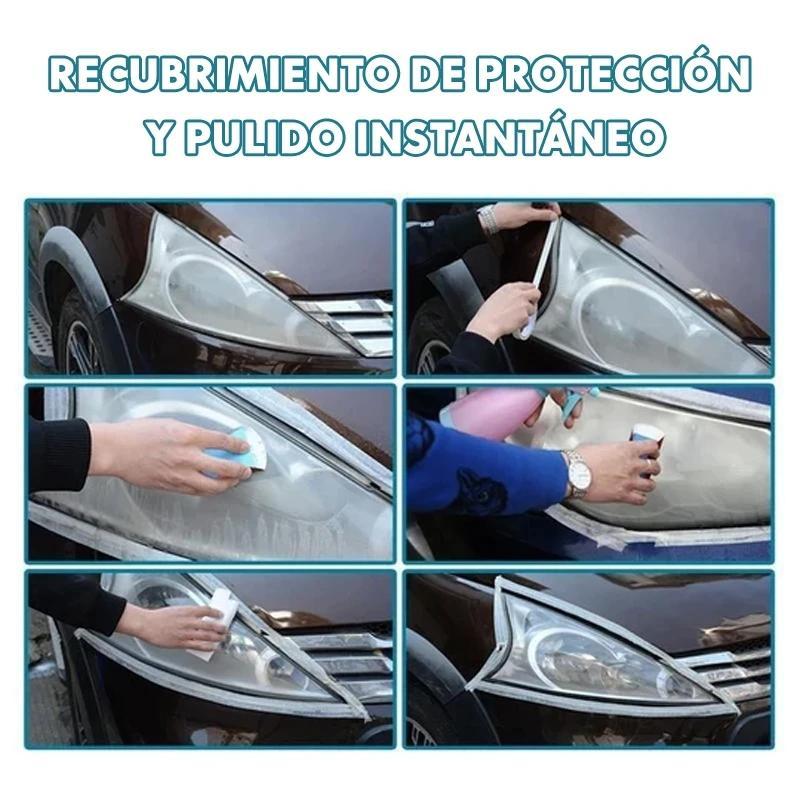 RECUBRIMIENTO DE PROTECCIÓN Y PULIDO INSTANTÁNEO