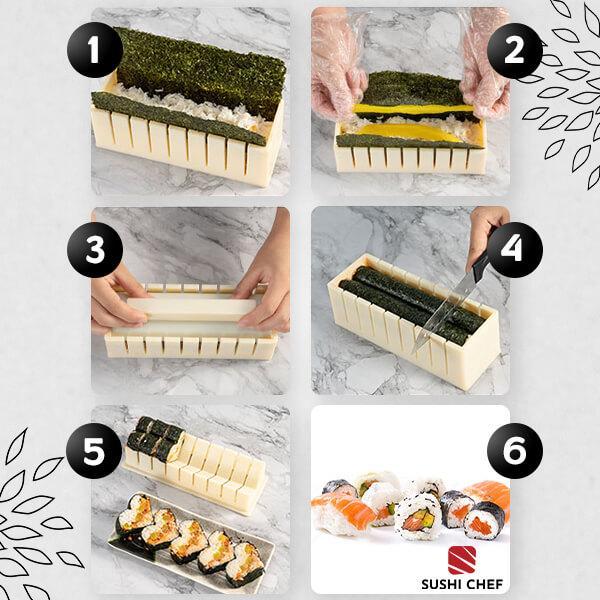 1
2
3
4
5
6
SUSHI CHEF