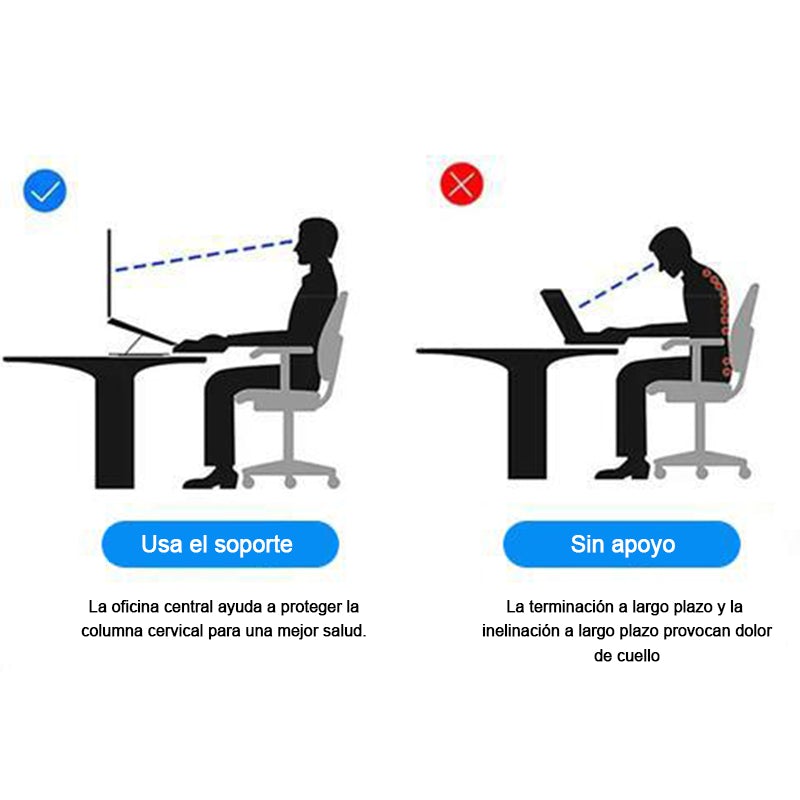 Usa el soporte

La oficina central ayuda a proteger la columna cervical para una mejor salud.

Sin apoyo

La terminación a largo plazo y la inelinación a largo plazo provocan dolor de cuello