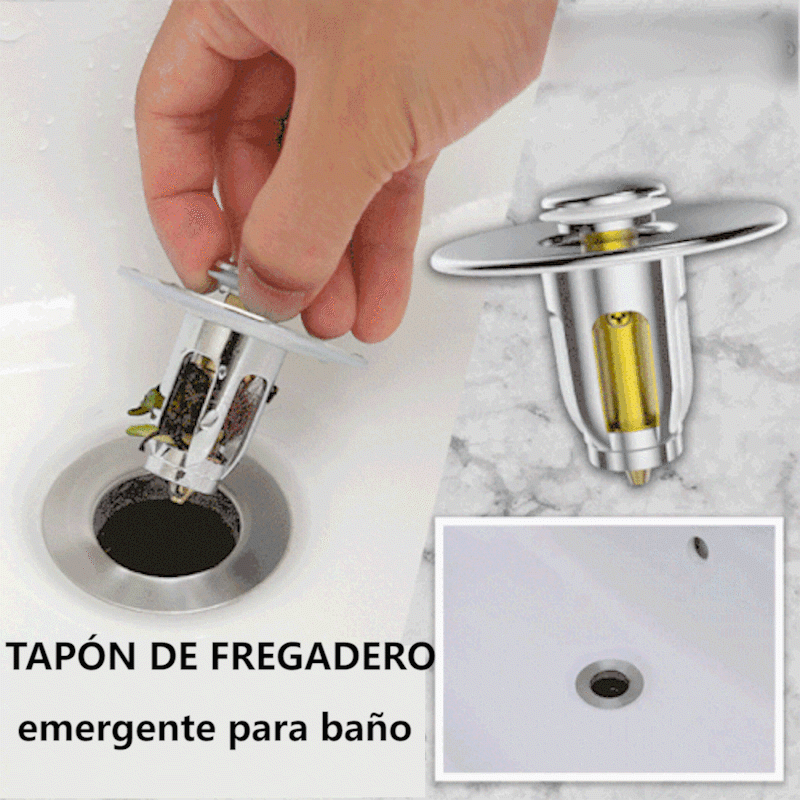 TAPÓN DE FREGADERO
emergente para baño