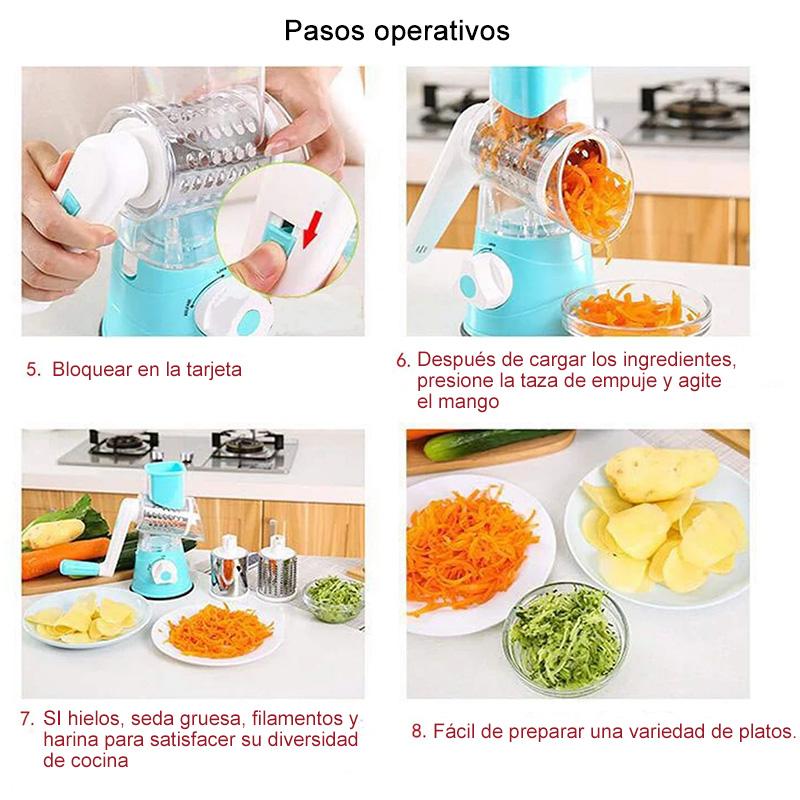 Pasos operativos

5. Bloquear en la tarjeta

6. Después de cargar los ingredientes, presione la taza de empuje y agite el mango

7. SI hielos, seda gruesa, filamentos y harina para satisfacer su diversidad de cocina

8. Fácil de preparar una variedad de platos.