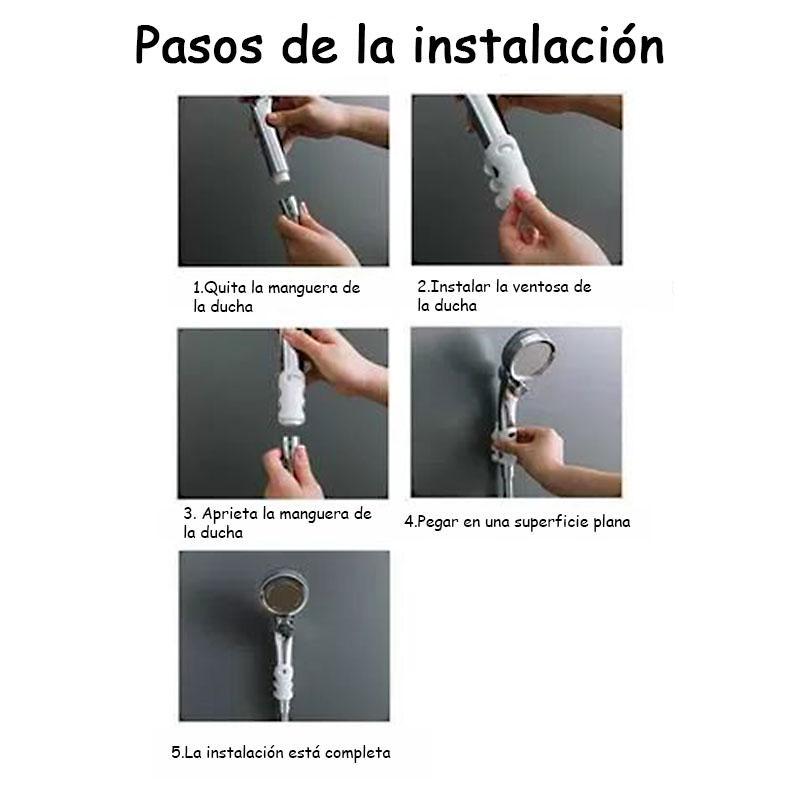 Pasos de la instalación

1.Quita la manguera de la ducha

2.Instalar la ventosa de la ducha

3. Aprieta la manguera de la ducha

4.Pegar en una superficie plana

5.La instalación está completa