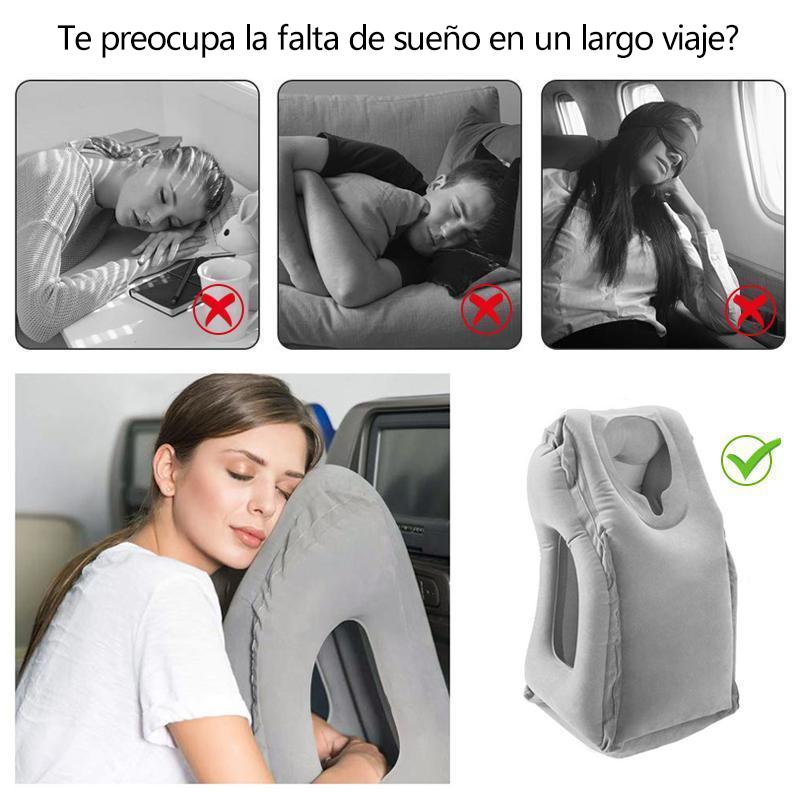 Te preocupa la falta de sueño en un largo viaje?