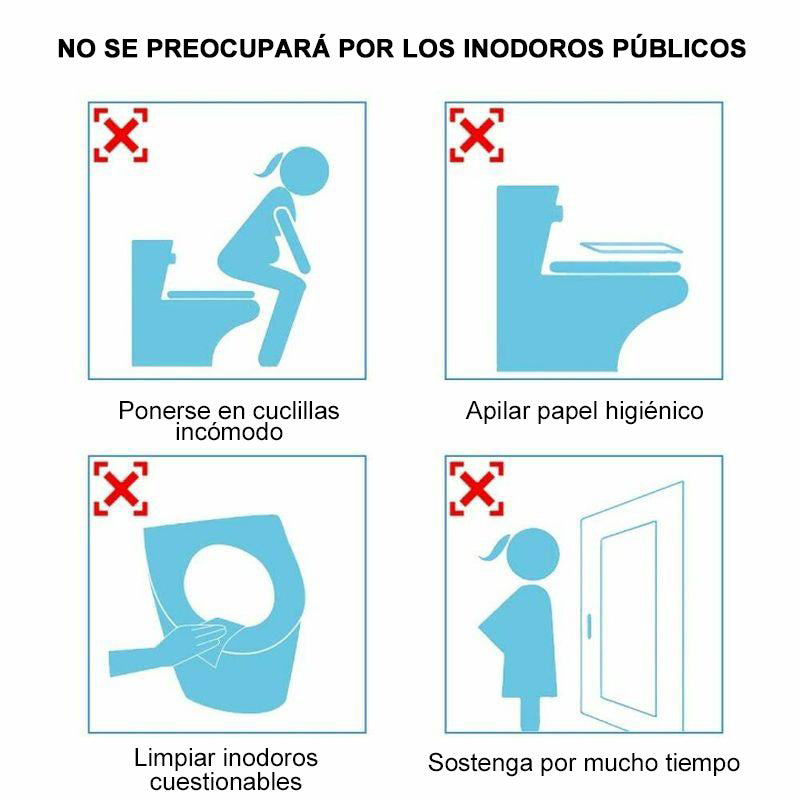 NO SE PREOCUPARÁ POR LOS INODOROS PÚBLICOS

Ponerse en cuclillas incómodo

Apilar papel higiénico

Limpiar inodoros cuestionables

Sostenga por mucho tiempo