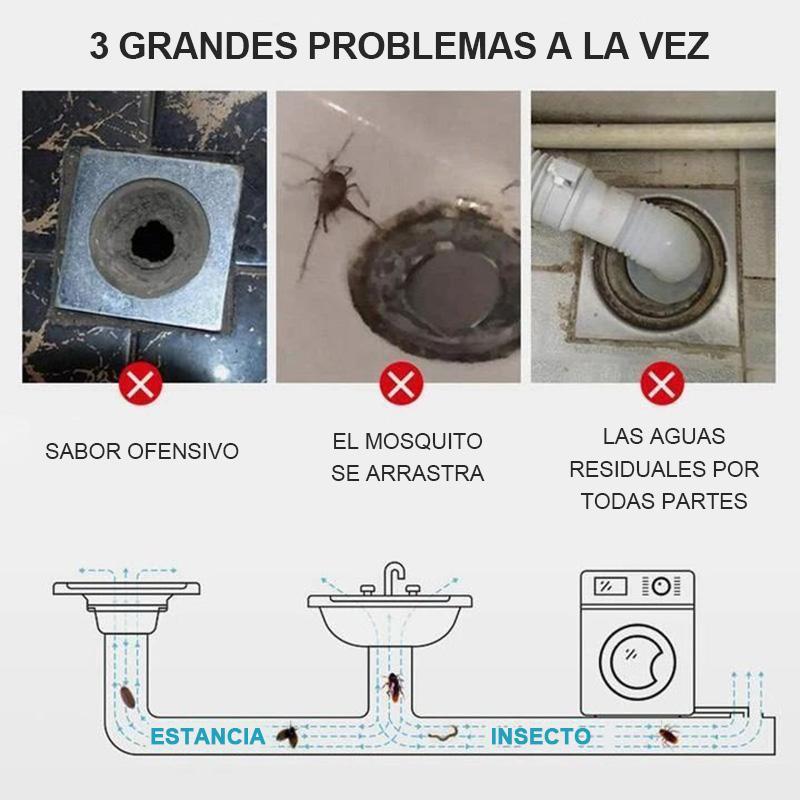 3 GRANDES PROBLEMAS A LA VEZ

SABOR OFENSIVO

EL MOSQUITO SE ARRASTRA

LAS AGUAS RESIDUALES POR TODAS PARTES

ESTANCIA

INSECTO