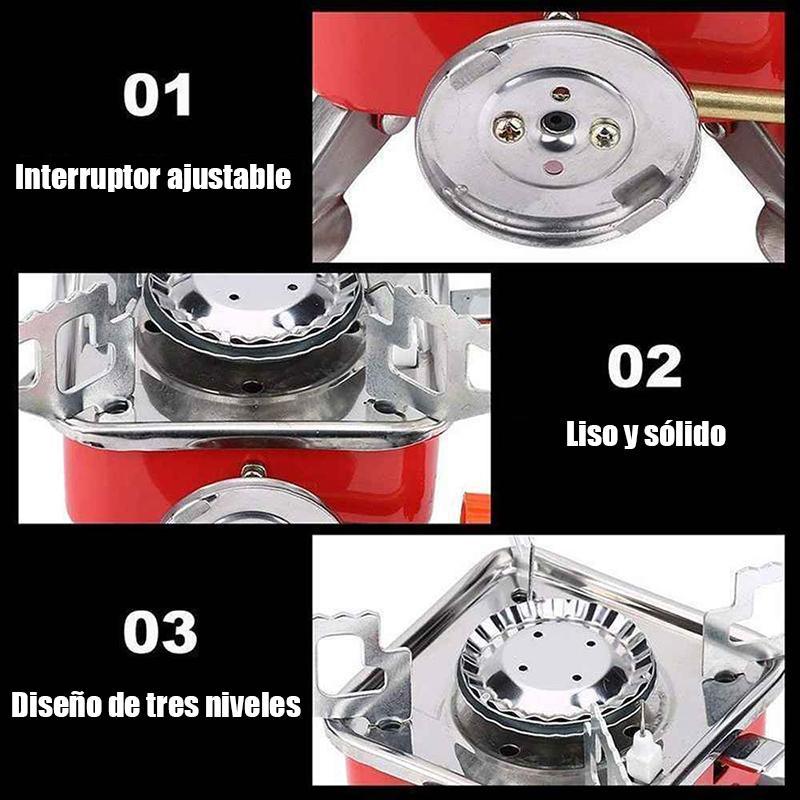 01

Interruptor ajustable

02

Liso y sólido

03

Diseño de tres niveles