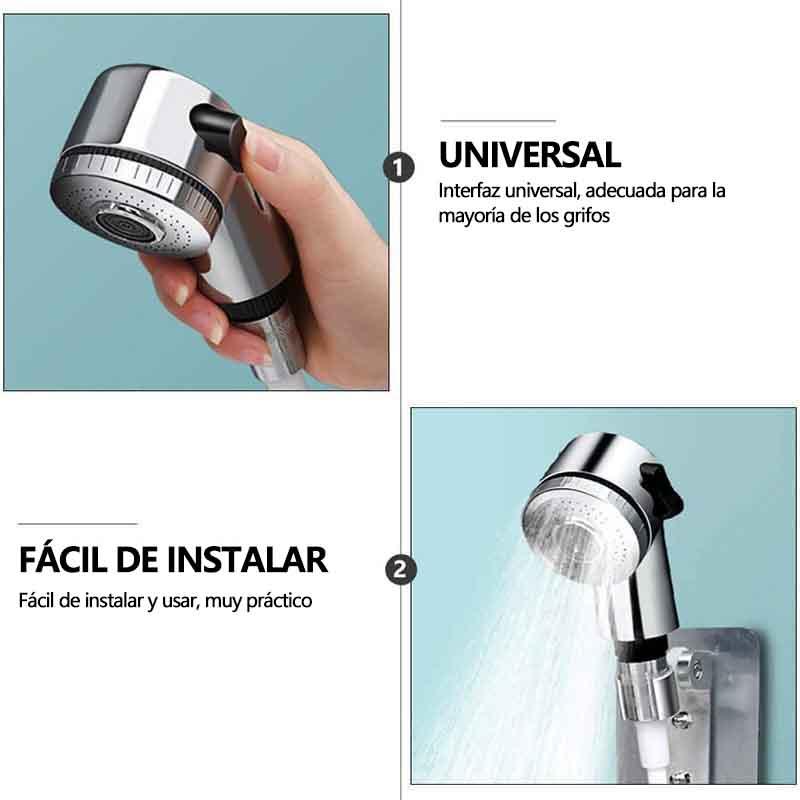 1

UNIVERSAL

Interfaz universal, adecuada para la mayoría de los grifos

FÁCIL DE INSTALAR

Fácil de instalar y usar, muy práctico

2