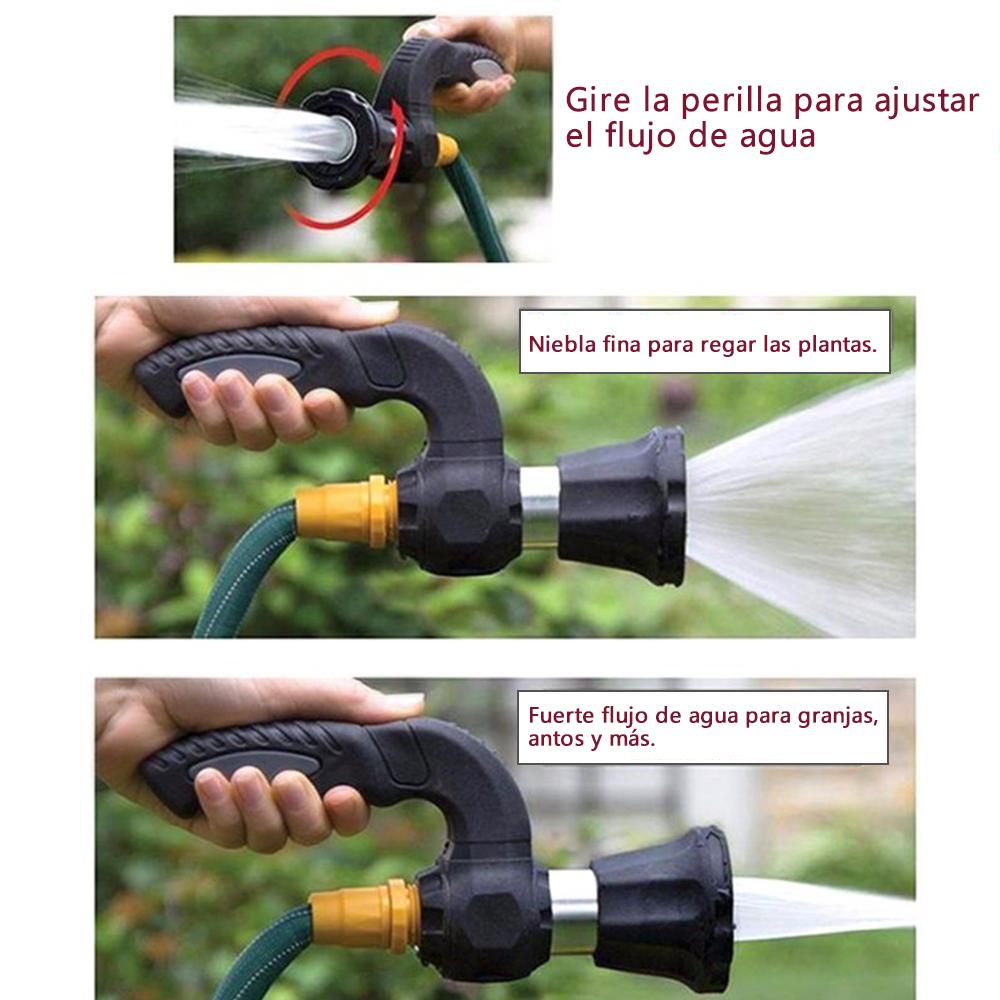 Gire la perilla para ajustar el flujo de agua

Niebla fina para regar las plantas.

Fuerte flujo de agua para granjas, antos y más.