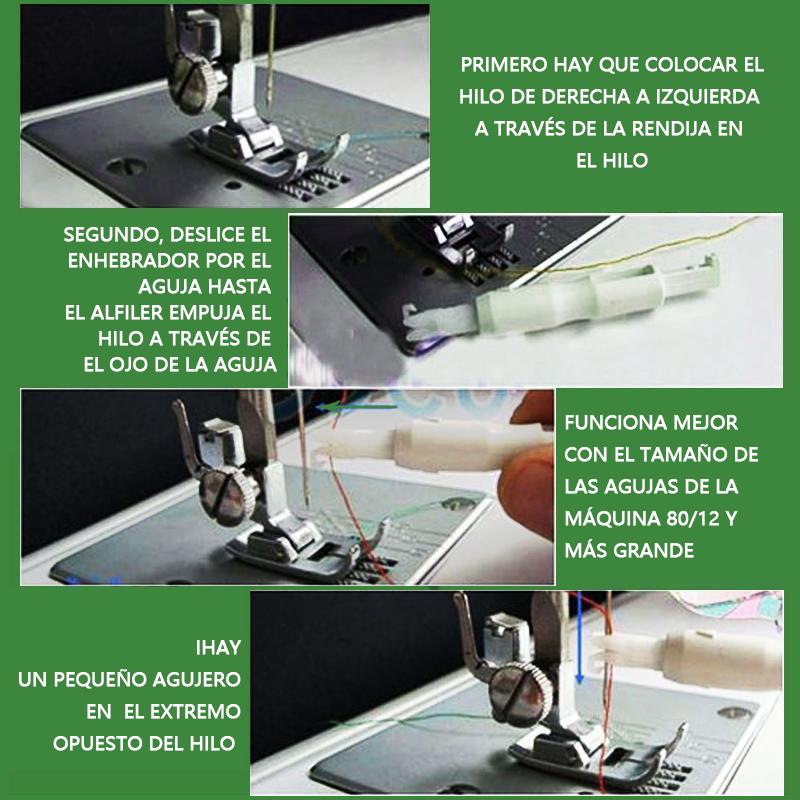 PRIMERO HAY QUE COLOCAR EL HILO DE DERECHA A IZQUIERDA A TRAVÉS DE LA RENDIJA EN EL HILO

SEGUNDO, DESLICE EL ENHEBRADOR POR EL AGUJA HASTA EL ALFILER EMPUJA EL HILO A TRAVÉS DE EL OJO DE LA AGUJA

FUNCIONA MEJOR CON EL TAMAÑO DE LAS AGUJAS DE LA MÁQUINA 80/12 Y MÁS GRANDE

IHAY UN PEQUEÑO AGUJERO EN EL EXTREMO OPUESTO DEL HILO