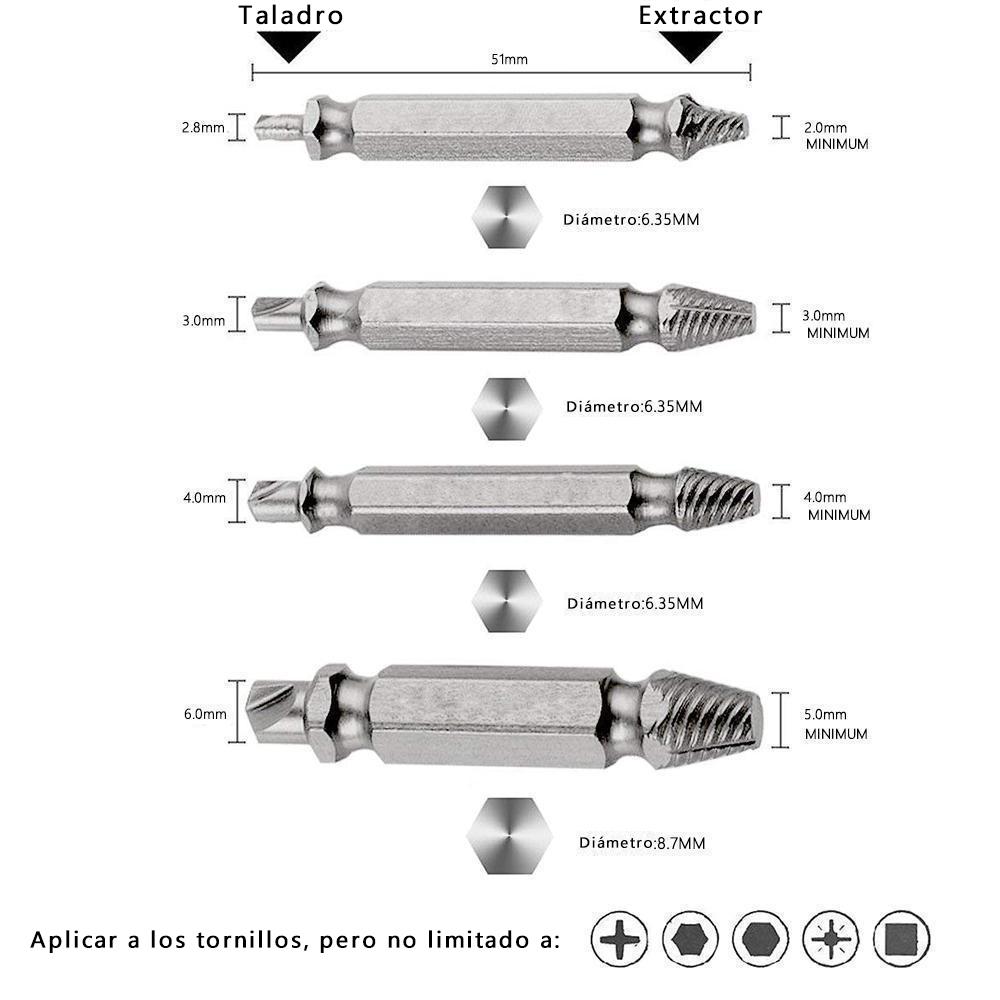 Taladro

Extractor

51mm

2.8mm

2.0mm MINIMUM

Diámetro:6.35MM

3.0mm

3.0mm MINIMUM

Diámetro:6.35MM

4.0mm

4.0mm MINIMUM

Diámetro:6.35MM

6.0mm

5.0mm MINIMUM

Diámetro:8.7MM

Aplicar a los tornillos, pero no limitado a: