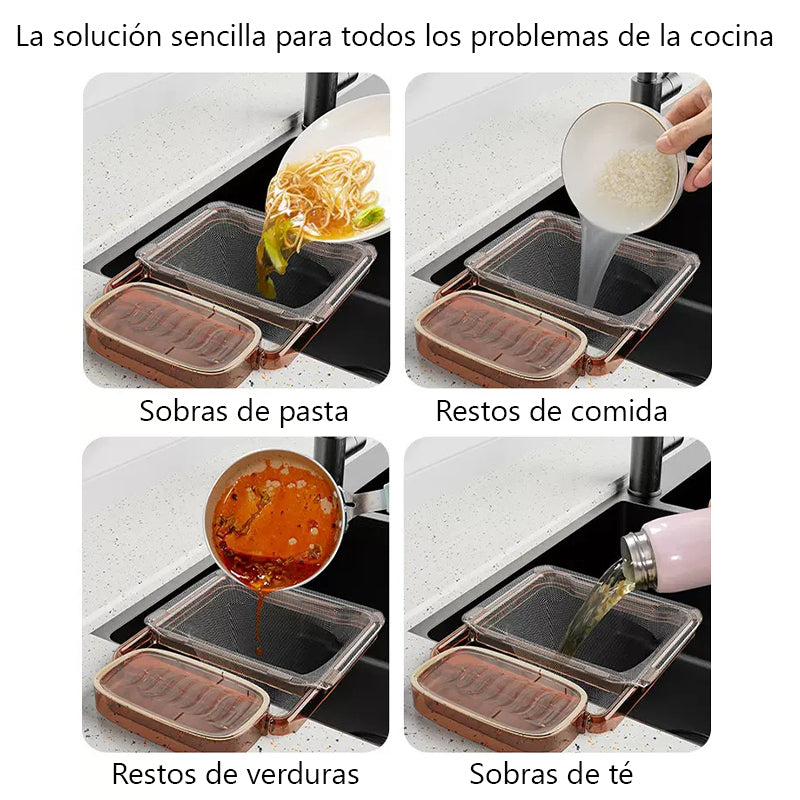 La solución sencilla para todos los problemas de la cocina

Sobras de pasta

Restos de comida

Restos de verduras

Sobras de té