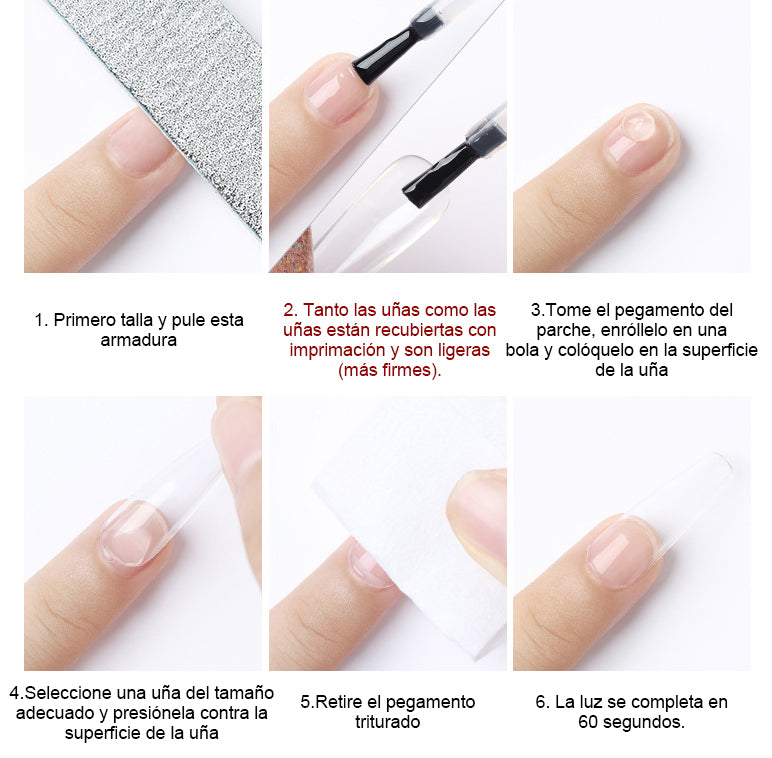 1. Primero talla y pule esta armadura

2. Tanto las uñas como las uñas están recubiertas con imprimación y son ligeras (más firmes).

3.Tome el pegamento del parche, enróllelo en una bola y colóquelo en la superficie de la uña

4.Seleccione una uña del tamaño adecuado y presiónela contra la superficie de la uña

5.Retire el pegamento triturado

6. La luz se completa en 60 segundos.