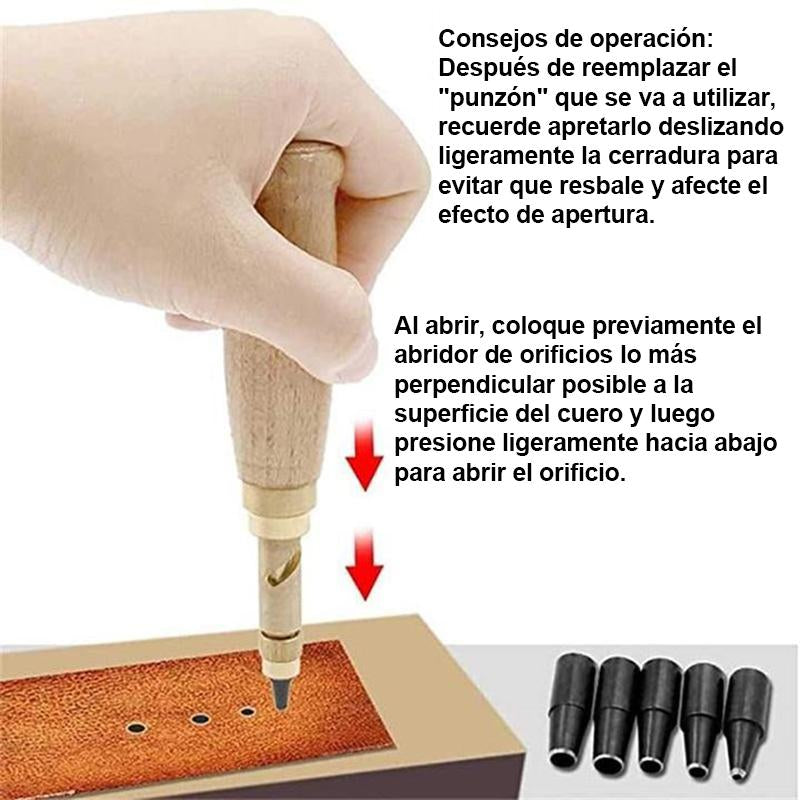 Consejos de operación:
Después de reemplazar el "punzón" que se va a utilizar, recuerde apretarlo deslizando ligeramente la cerradura para evitar que resbale y afecte el efecto de apertura.

Al abrir, coloque previamente el abridor de orificios lo más perpendicular posible a la superficie del cuero y luego presione ligeramente hacia abajo para abrir el orificio.