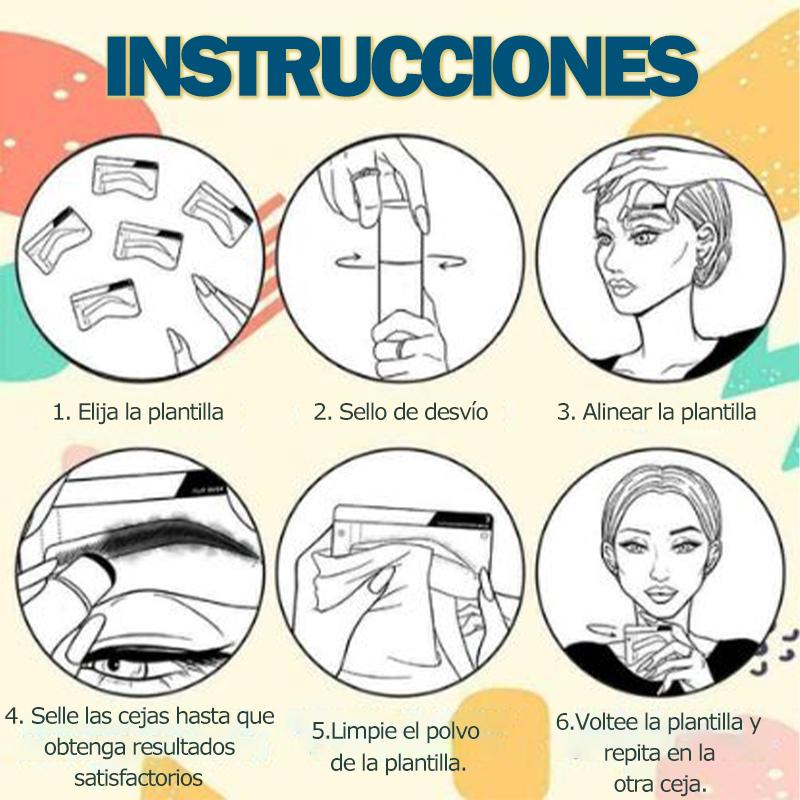 INSTRUCCIONES

1. Elija la plantilla

2. Sello de desvío

3. Alinear la plantilla

4. Selle las cejas hasta que obtenga resultados satisfactorios

5.Limpie el polvo de la plantilla.

6.Voltee la plantilla y repita en la otra ceja.