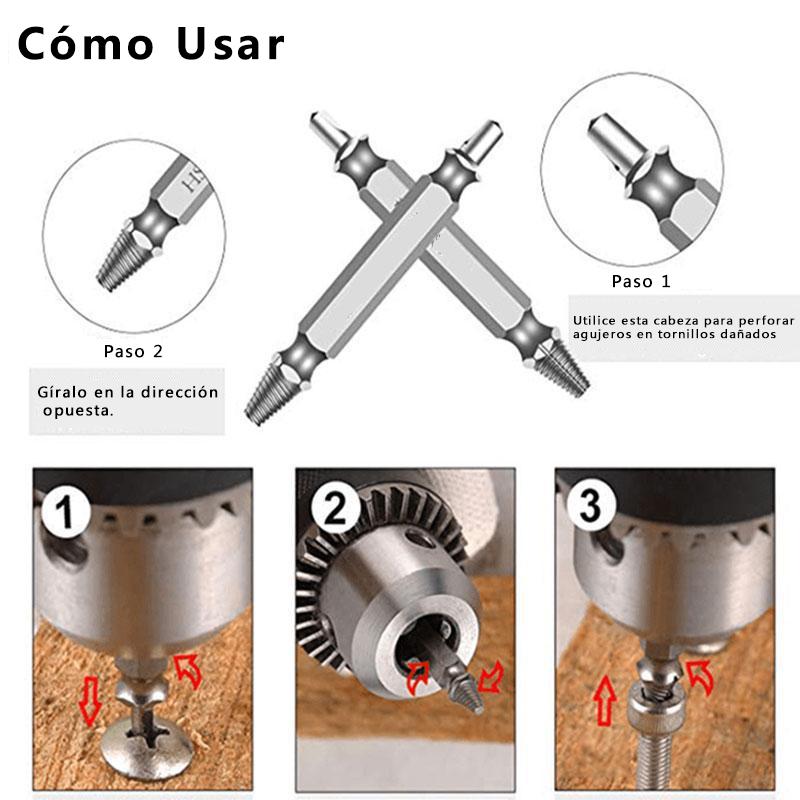 Cómo Usar

HS

Paso 2

Gíralo en la dirección opuesta.

Paso 1

Utilice esta cabeza para perforar agujeros en tornillos dañados

1

2

3