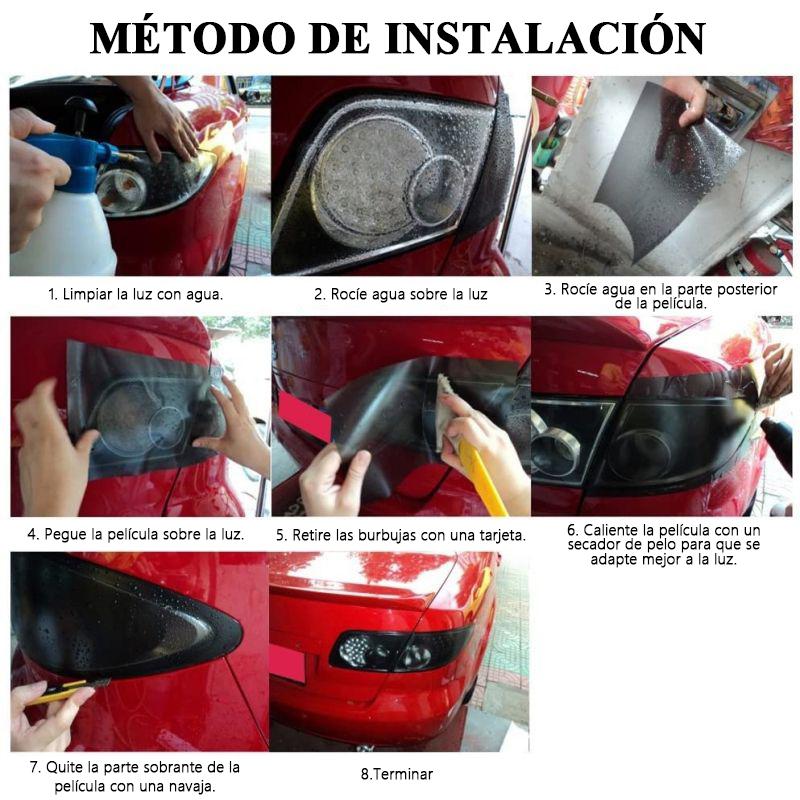 MÉTODO DE INSTALACIÓN

1. Limpiar la luz con agua.

2. Rocíe agua sobre la luz

3. Rocíe agua en la parte posterior de la película.

4. Pegue la película sobre la luz.

5. Retire las burbujas con una tarjeta.

6. Caliente la película con un secador de pelo para que se adapte mejor a la luz.

7. Quite la parte sobrante de la película con una navaja.

8.Terminar