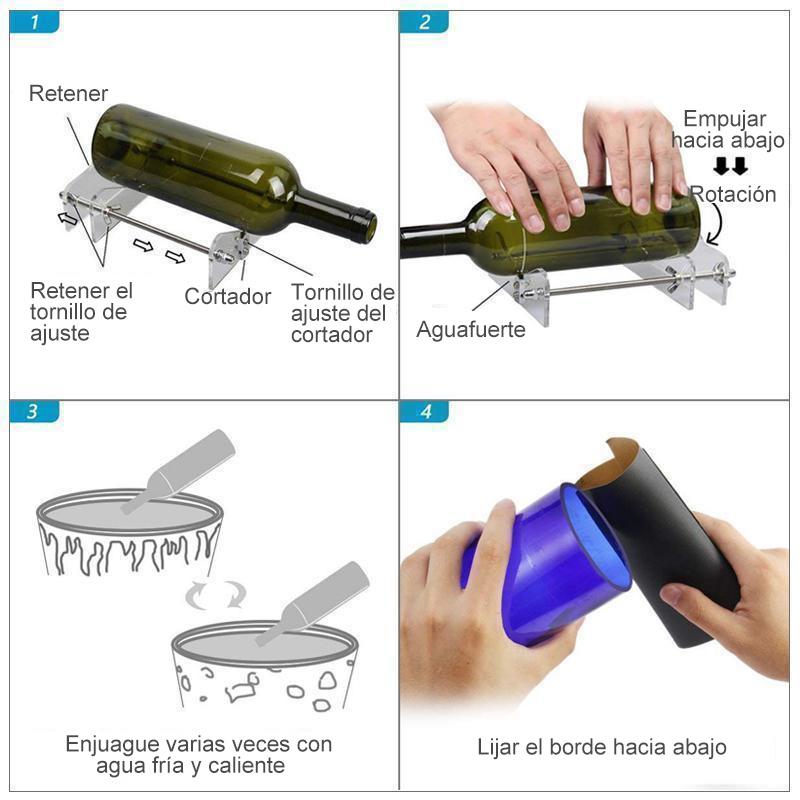 1

Retener

Retener el tornillo de ajuste

Cortador

Tornillo de ajuste del cortador

2

Empujar hacia abajo

Rotación

Aguafuerte

3

Enjuague varias veces con agua fría y caliente

4

Lijar el borde hacia abajo