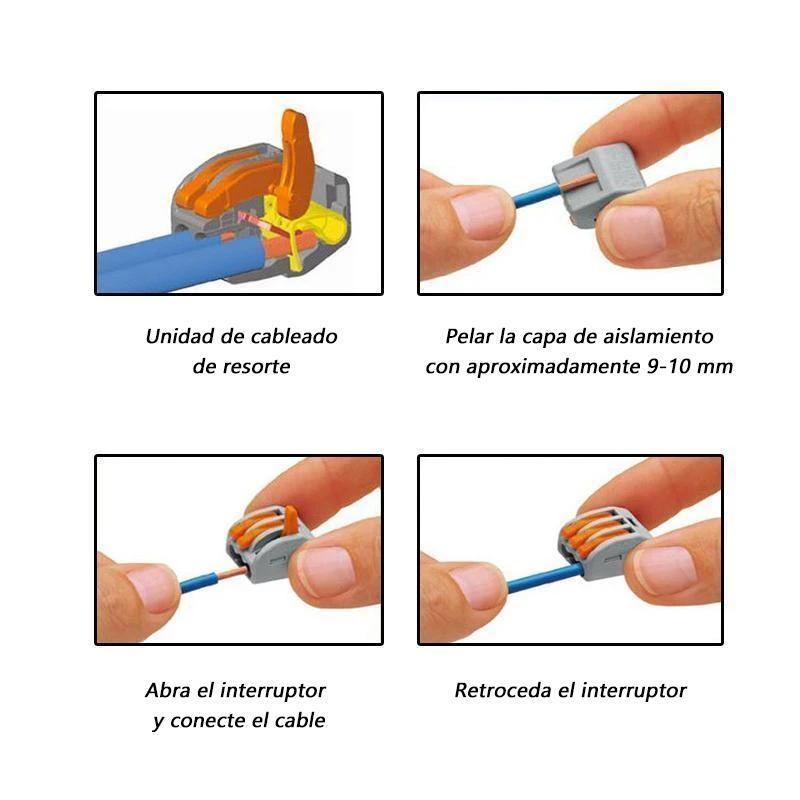 Unidad de cableado de resorte

Pelar la capa de aislamiento con aproximadamente 9-10 mm

Abra el interruptor y conecte el cable

Retroceda el interruptor