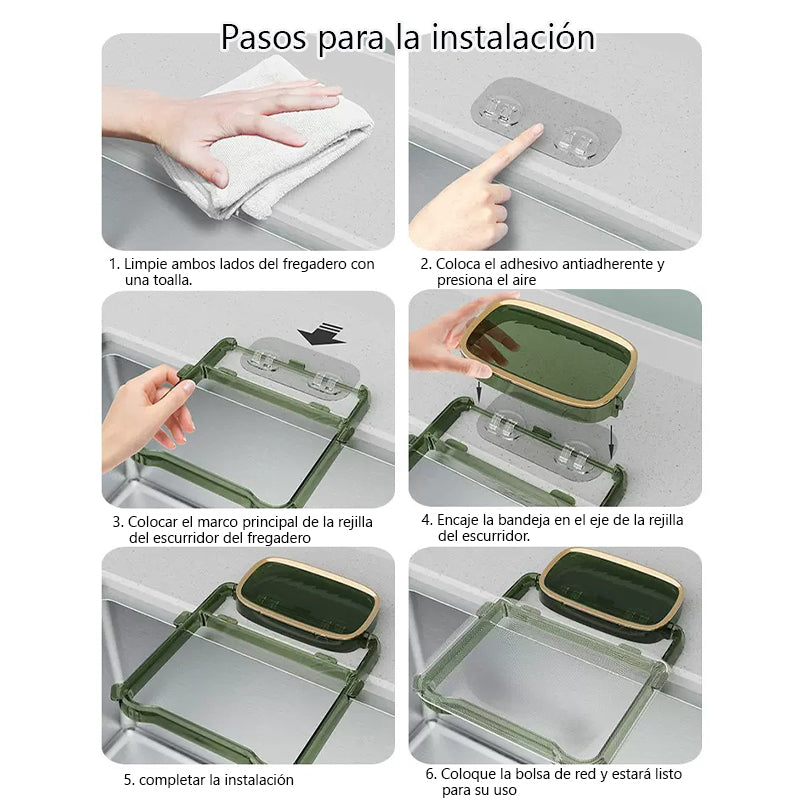 Pasos para la instalación

1. Limpie ambos lados del fregadero con una toalla.

2. Coloca el adhesivo antiadherente y presiona el aire

3. Colocar el marco principal de la rejilla del escurridor del fregadero

4. Encaje la bandeja en el eje de la rejilla del escurridor.

5. completar la instalación

6. Coloque la bolsa de red y estará listo para su uso