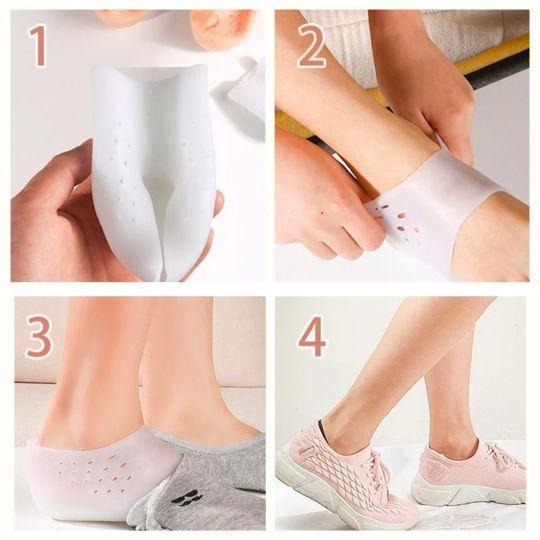 1

2

3

4