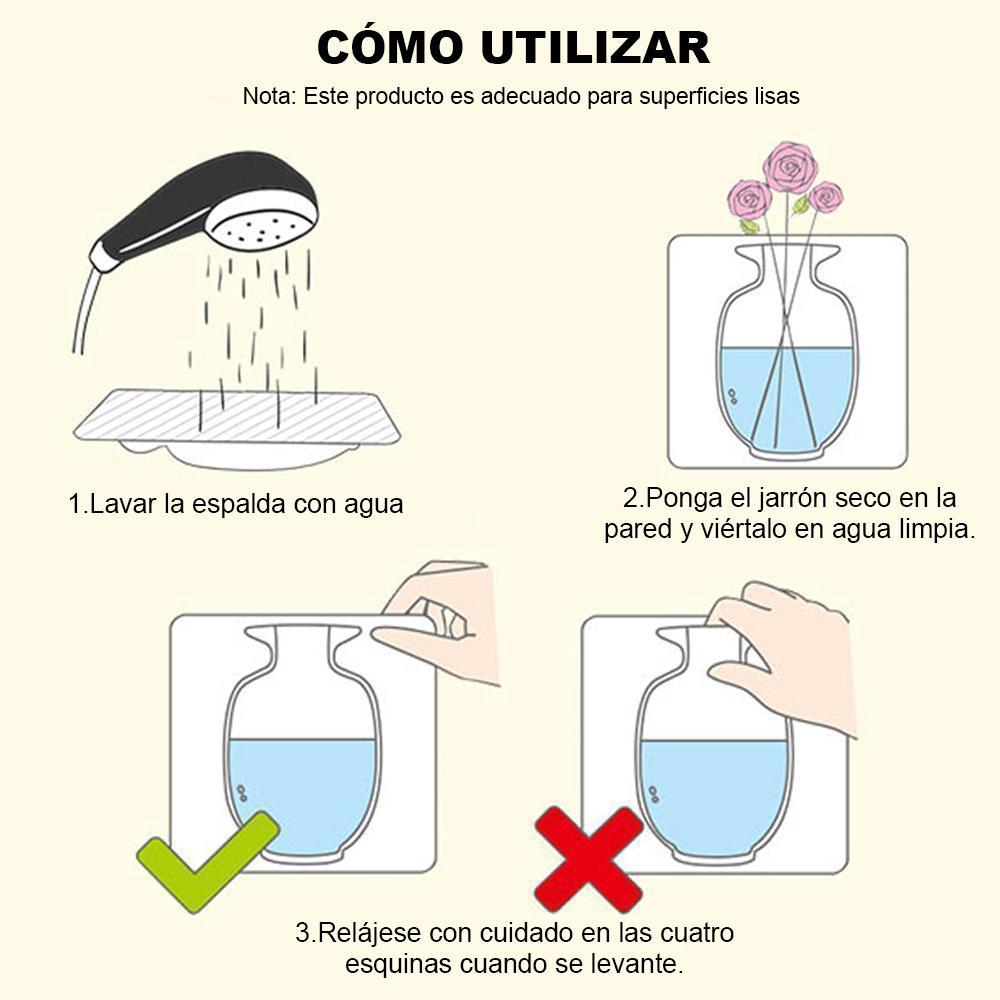 CÓMO UTILIZAR

Nota: Este producto es adecuado para superficies lisas

1.Lavar la espalda con agua

2.Ponga el jarrón seco en la pared y viértalo en agua limpia.

3.Relájese con cuidado en las cuatro esquinas cuando se levante.