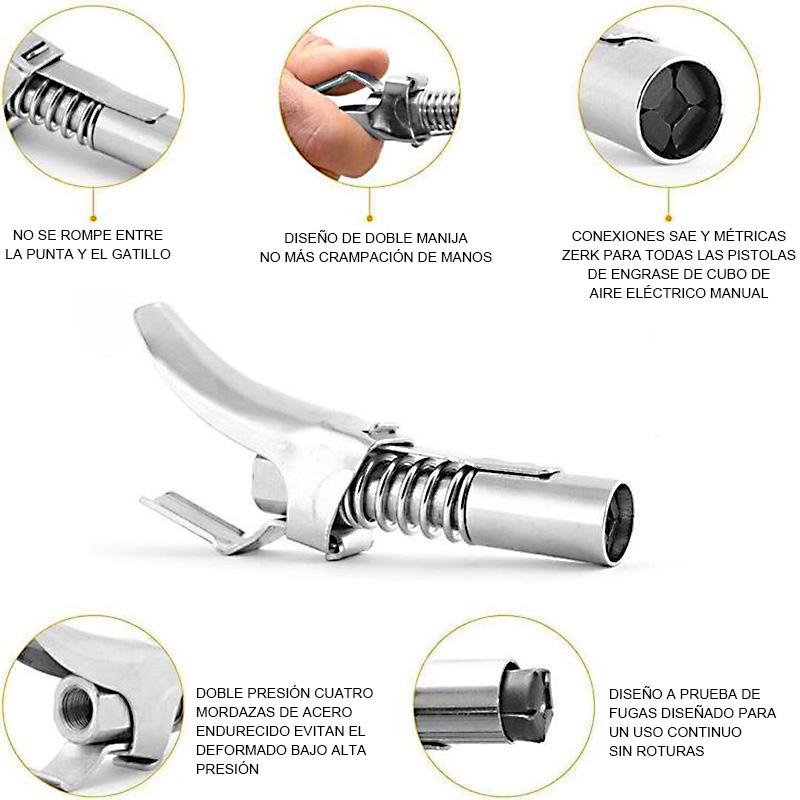 NO SE ROMPE ENTRE LA PUNTA Y EL GATILLO

DISEÑO DE DOBLE MANIJA NO MÁS CRAMPACIÓN DE MANOS

CONEXIONES SAE Y MÉTRICAS ZERK PARA TODAS LAS PISTOLAS DE ENGRASE DE CUBO DE AIRE ELÉCTRICO MANUAL

DOBLE PRESIÓN CUATRO MORDAZAS DE ACERO ENDURECIDO EVITAN EL DEFORMADO BAJO ALTA PRESIÓN

DISEÑO A PRUEBA DE FUGAS DISEÑADO PARA UN USO CONTINUO SIN ROTURAS