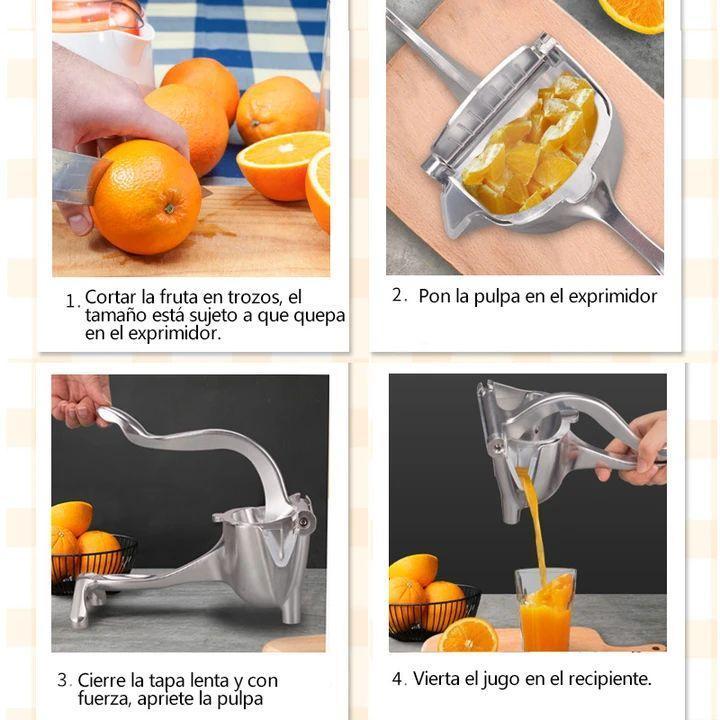 1. Cortar la fruta en trozos, el tamaño está sujeto a que quepa en el exprimidor.

2. Pon la pulpa en el exprimidor

3. Cierre la tapa lenta y con fuerza, apriete la pulpa

4. Vierta el jugo en el recipiente.