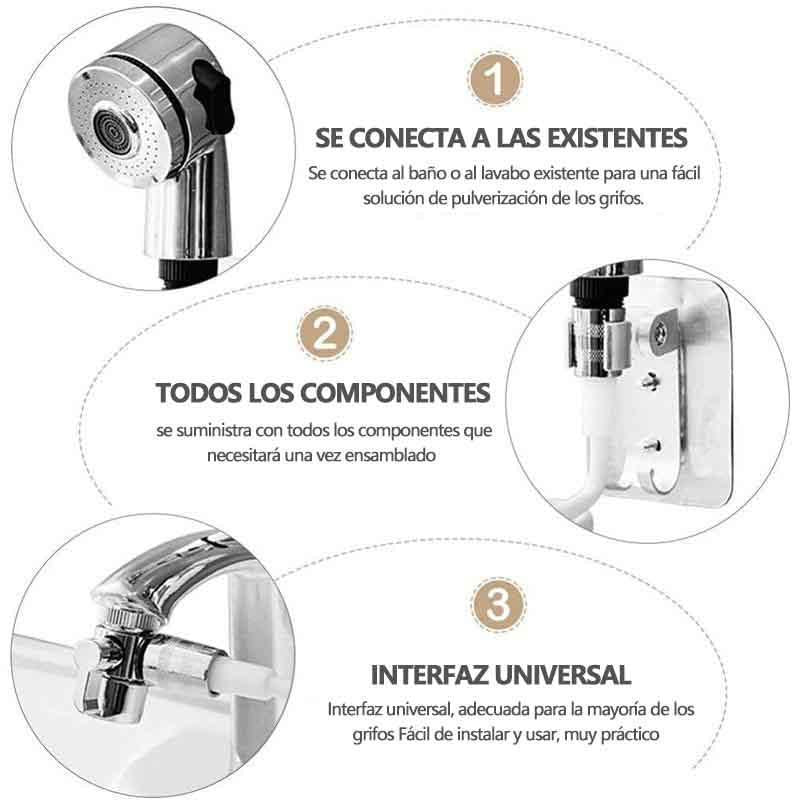 1

SE CONECTA A LAS EXISTENTES

Se conecta al baño o al lavabo existente para una fácil solución de pulverización de los grifos.

2

TODOS LOS COMPONENTES

se suministra con todos los componentes que necesitará una vez ensamblado

3

INTERFAZ UNIVERSAL

Interfaz universal, adecuada para la mayoría de los grifos Fácil de instalar y usar, muy práctico