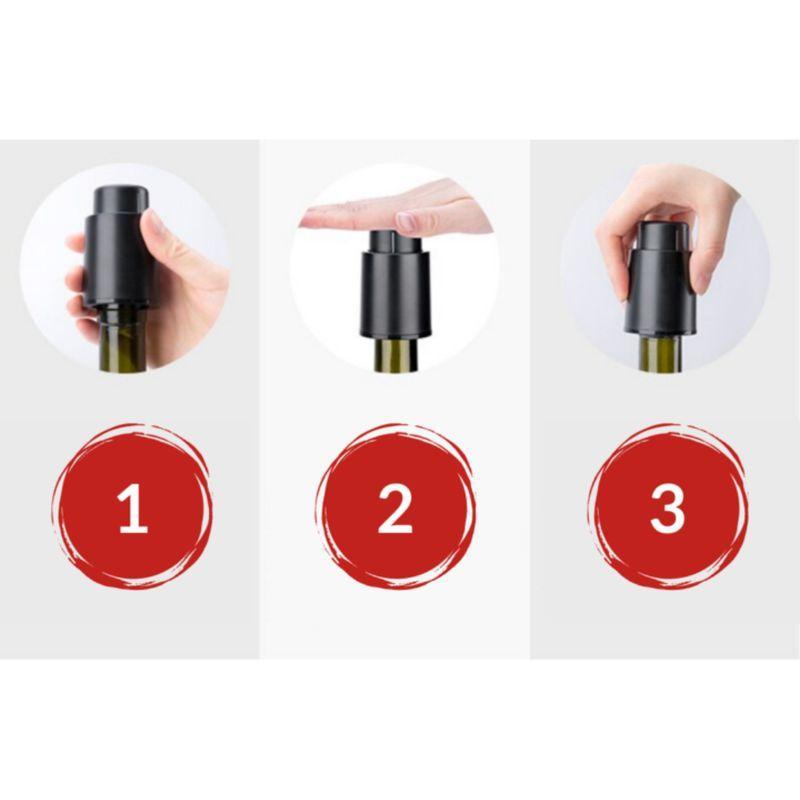 1

2

3