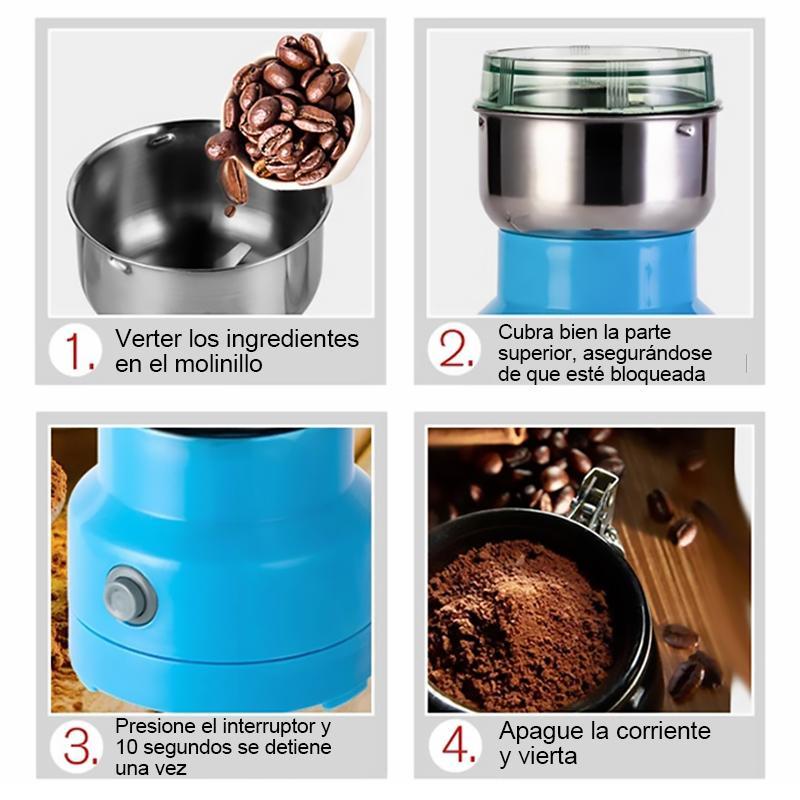 1. Verter los ingredientes en el molinillo

2. Cubra bien la parte superior, asegurándose de que esté bloqueada

3. Presione el interruptor y 10 segundos se detiene una vez

4. Apague la corriente y vierta