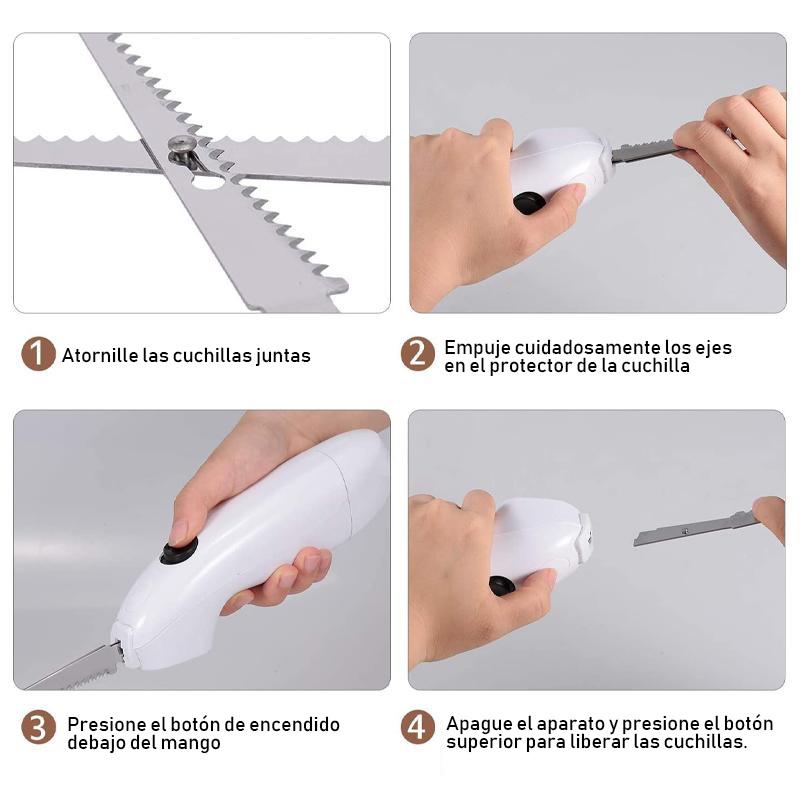 1 Atornille las cuchillas juntas

2 Empuje cuidadosamente los ejes en el protector de la cuchilla

3 Presione el botón de encendido debajo del mango

4 Apague el aparato y presione el botón superior para liberar las cuchillas.